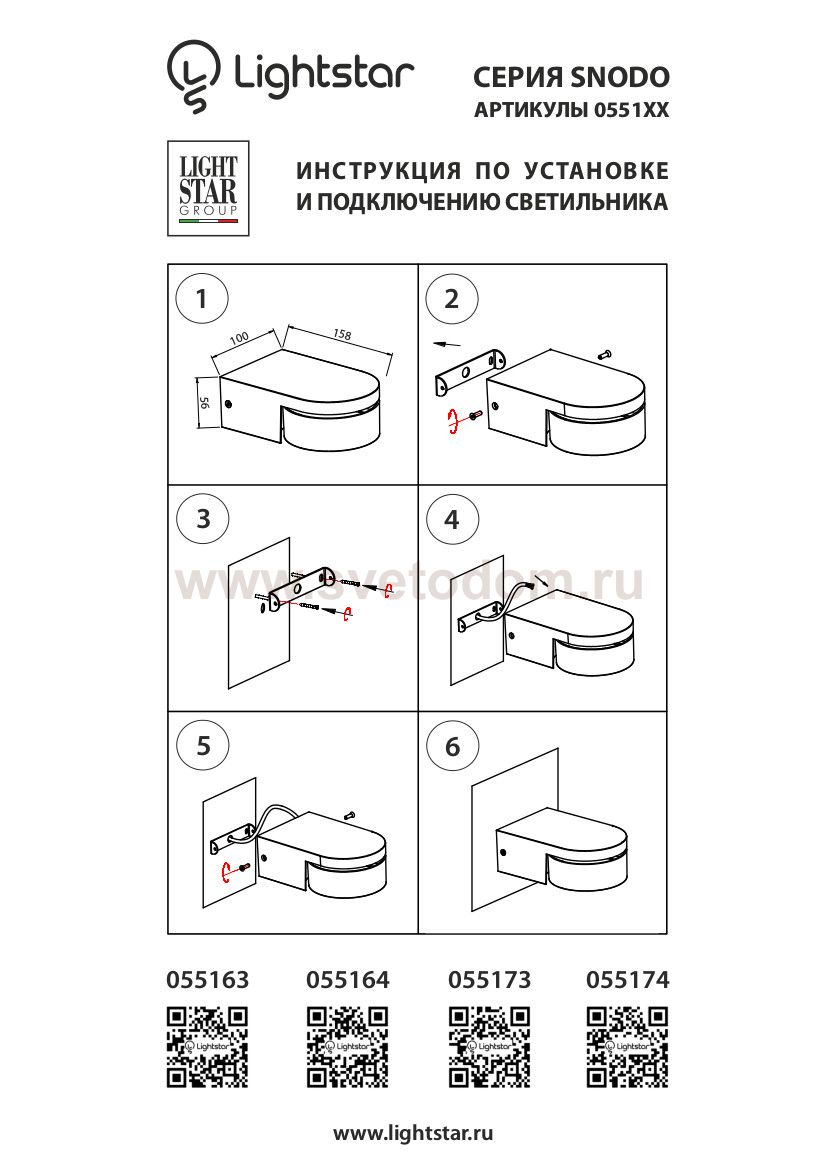 Lightstar

СЕРИЯ SNODO
АРТИКУЛЫ 0551XX

LIGHT STAR GROUP

ИНСТРУКЦИЯ ПО УСТАНОВКЕ
И ПОДКЛЮЧЕНИЮ СВЕТИЛЬНИКА

1
100
158
95

2

3

www.svetodom.ru

4

5

6

055163 055164 055173 055174

Lightstar Lightstar Lightstar Lightstar

www.lightstar.ru