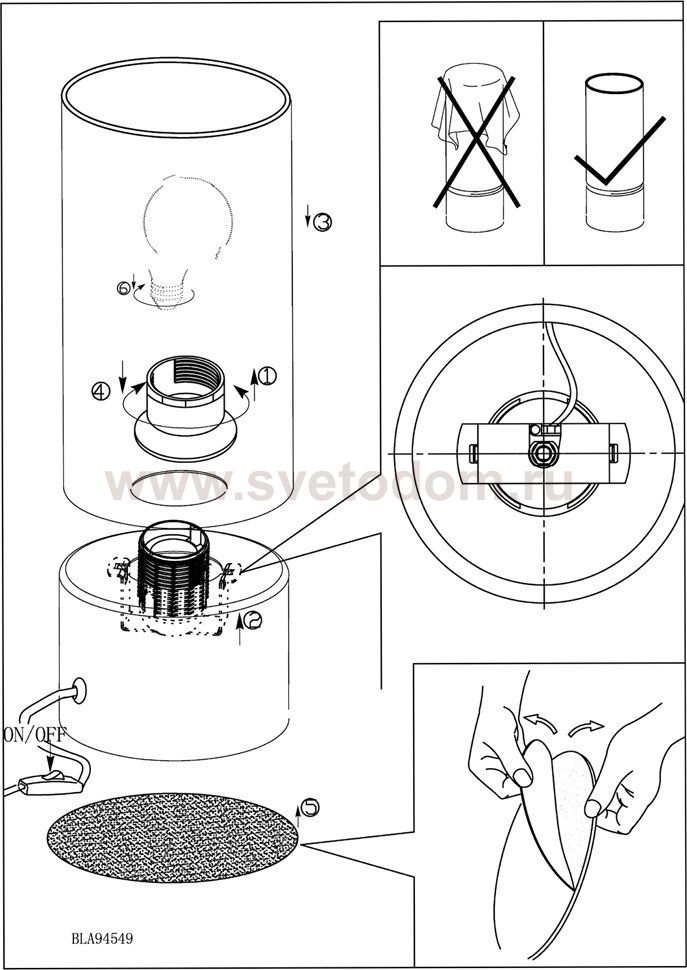 ③

⑥

④ ①

www.svetodom.ru

②

ON/OFF

⑤

BLA94549