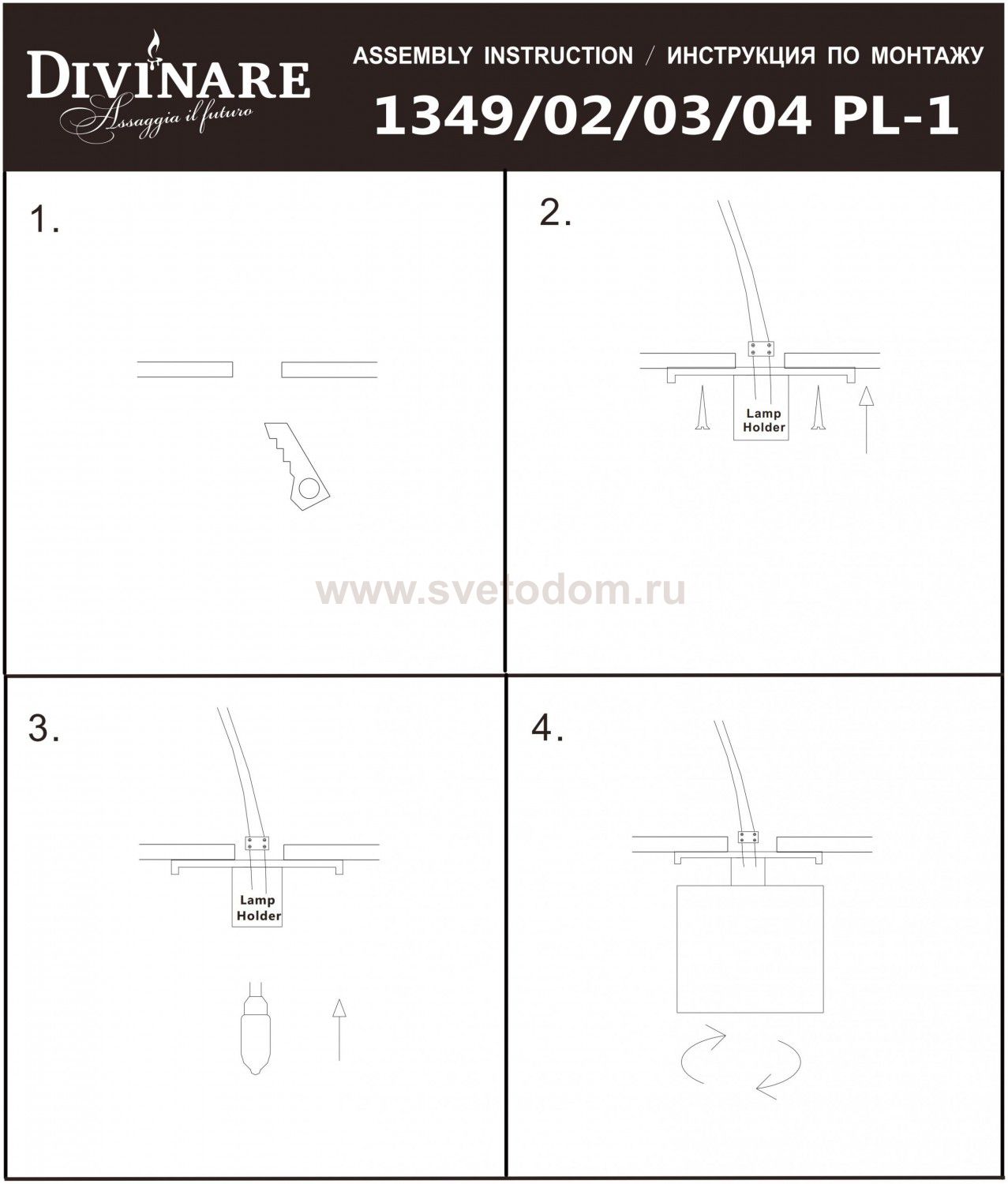 DIVINARE
Assaggia il futuro

ASSEMBLY INSTRUCTION / ИНСТРУКЦИЯ ПО МОНТАЖУ
1349/02/03/04 PL-1

1.

2.

Lamp Holder

www.svetodom.ru

3.

Lamp Holder

4.