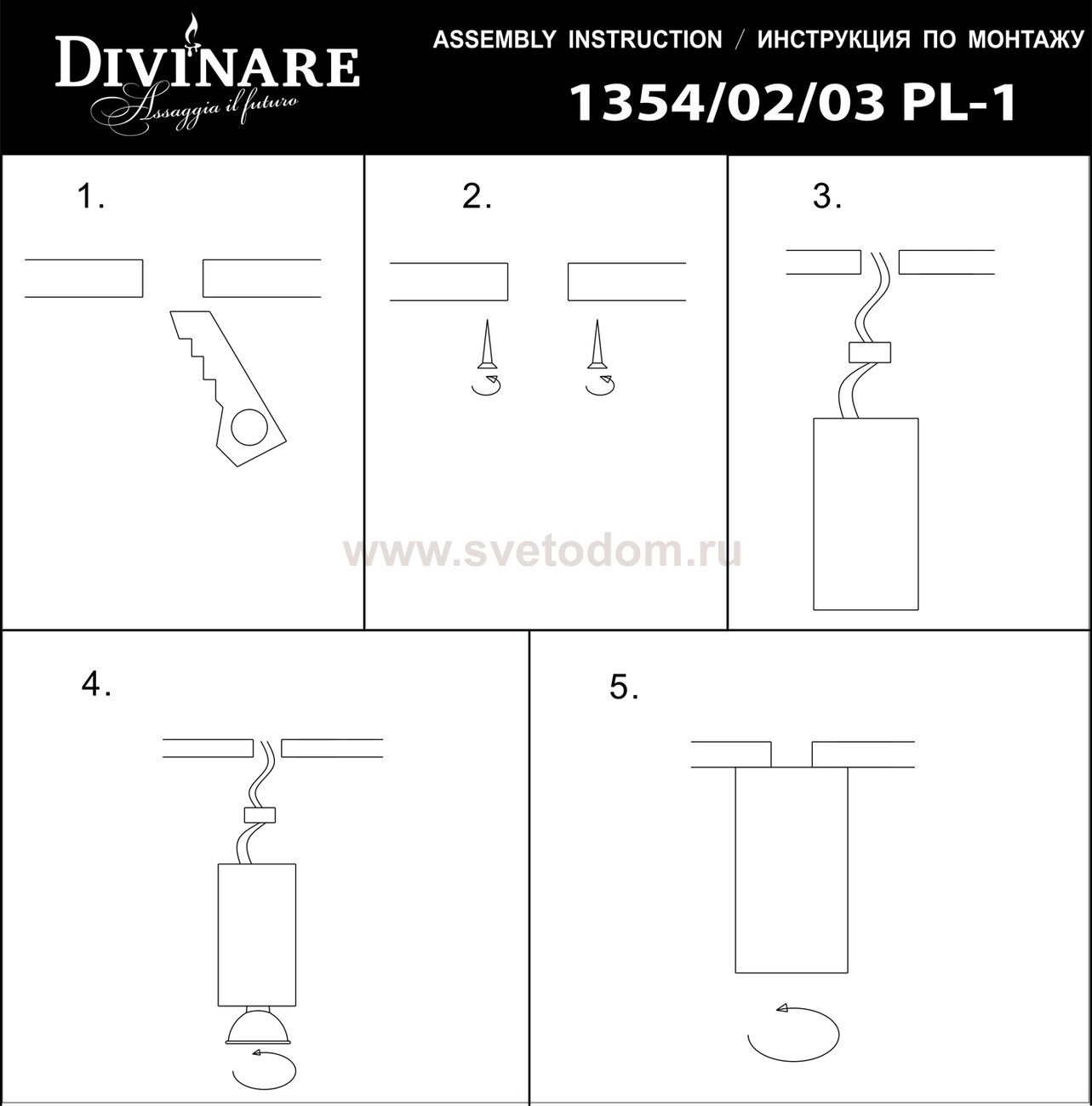 DIVINARE
Assaggia il futuro

ASSEMBLY INSTRUCTION / ИНСТРУКЦИЯ ПО МОНТАЖУ

1354/02/03 PL-1

1.

2.

3.

www.svetodom.ru

4.

5.