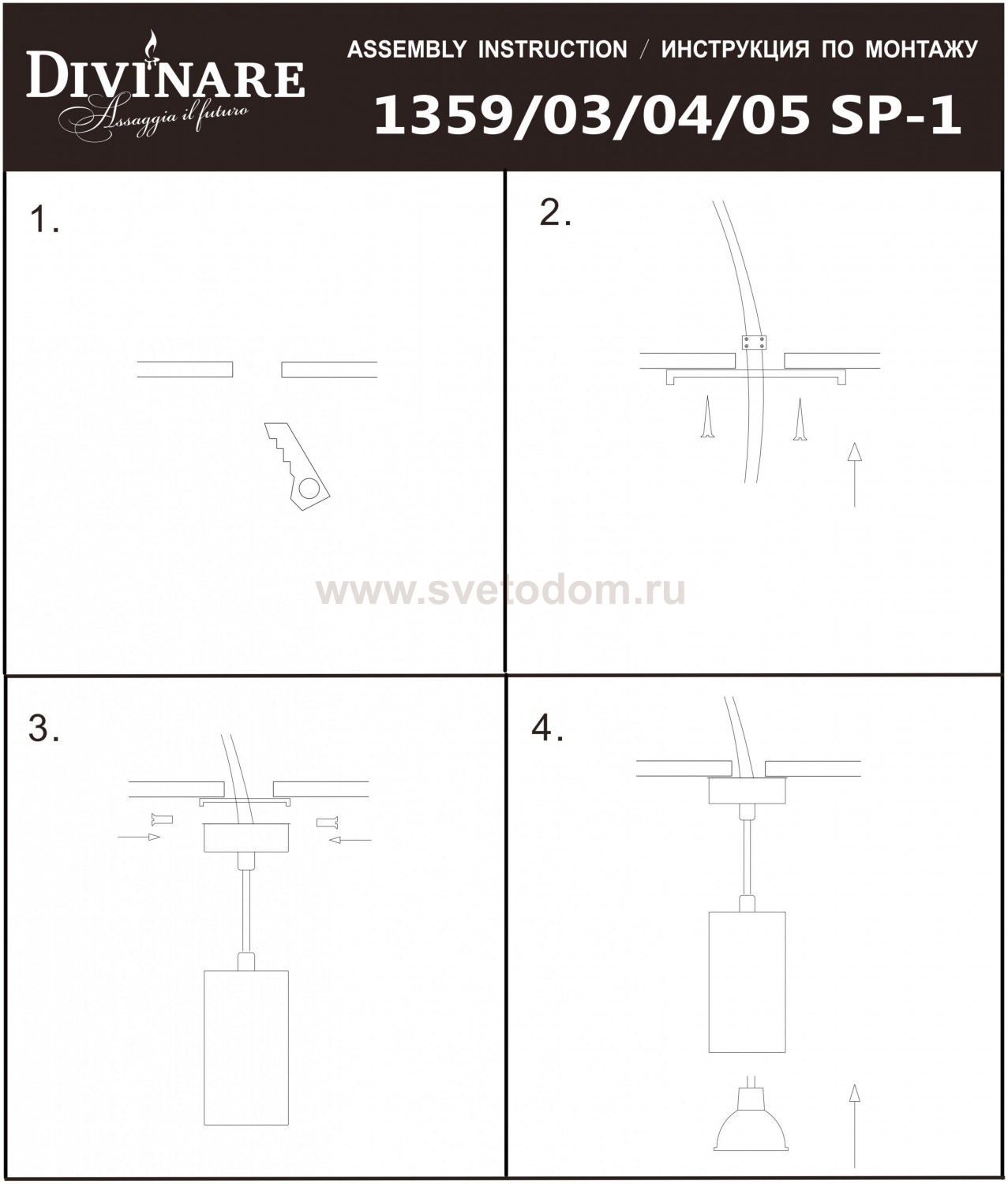 DIVINARE
Assaggia il futuro

ASSEMBLY INSTRUCTION / ИНСТРУКЦИЯ ПО МОНТАЖУ

1359/03/04/05 SP-1

1.

2.

www.svetodom.ru

3.

4.