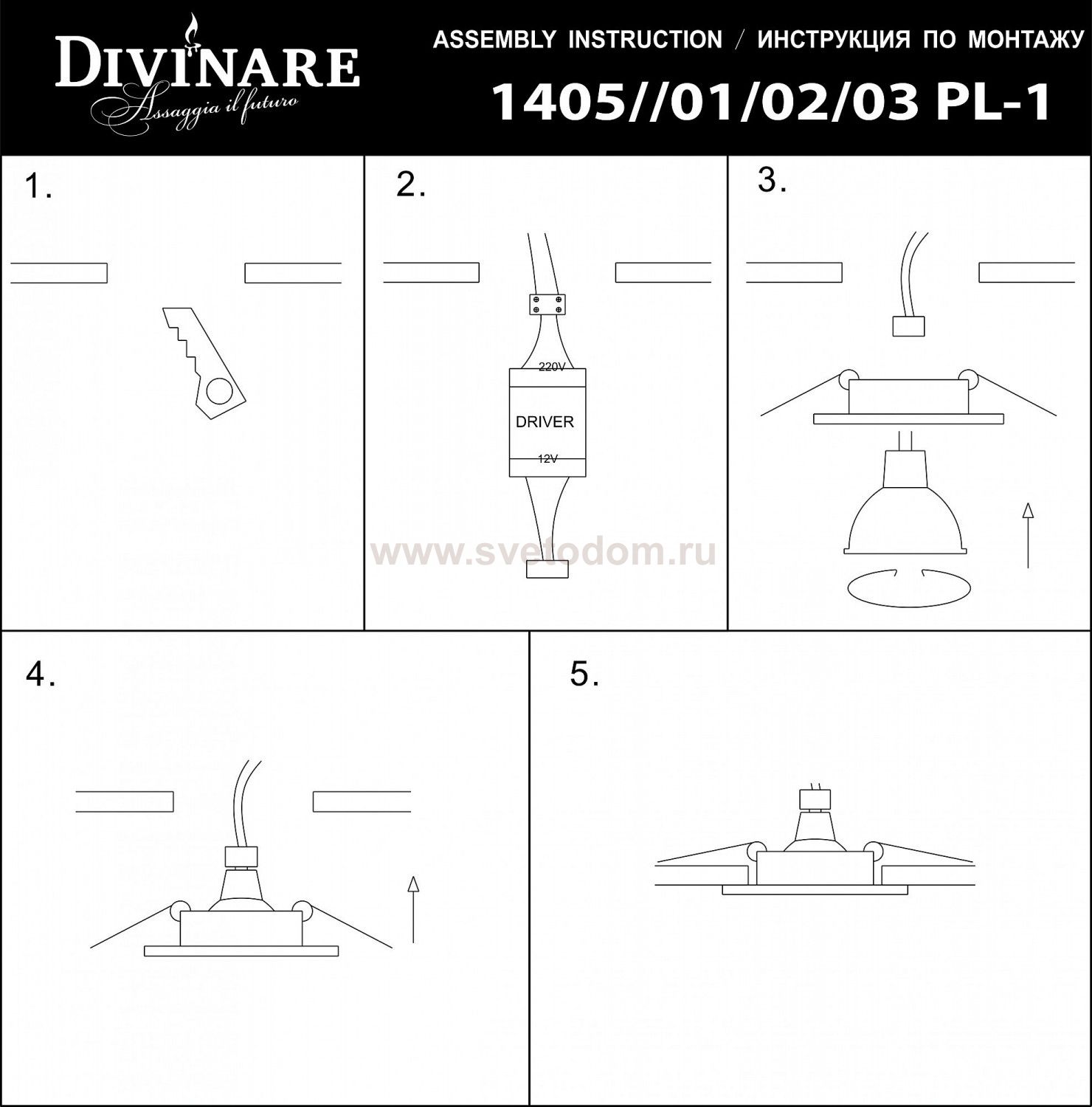 DIVINARE
Assaggia il futuro

ASSEMBLY INSTRUCTION / ИНСТРУКЦИЯ ПО МОНТАЖУ

1405//01/02/03 PL-1

1.

2.

220V

DRIVER

12V

www.svetodom.ru

3.

4.

5.