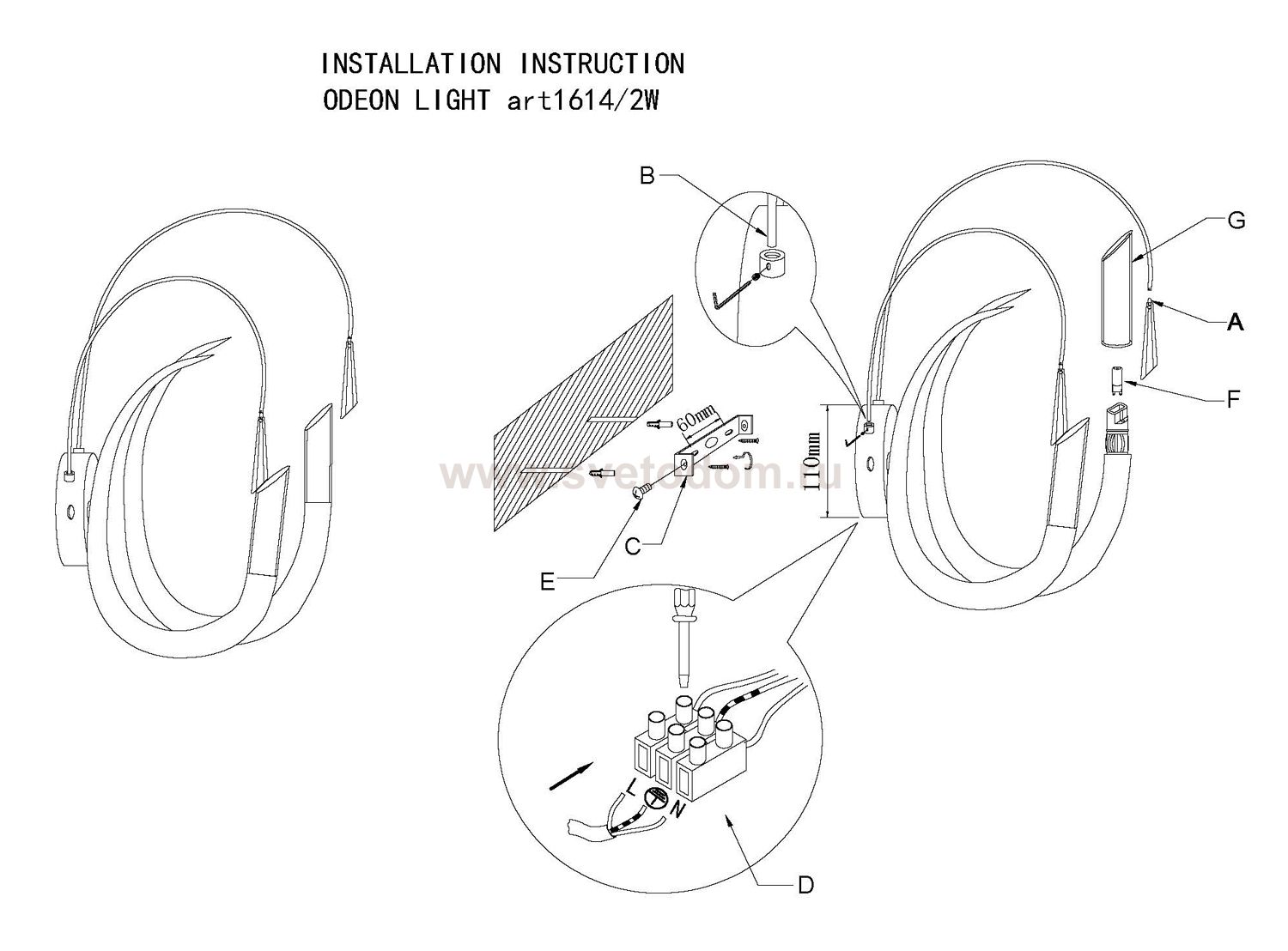 INSTALLATION INSTRUCTION
ODEON LIGHT art1614/2W

B

G

A

F

60mm

110mm

www.svetodom.ru

C

E

L
N

D