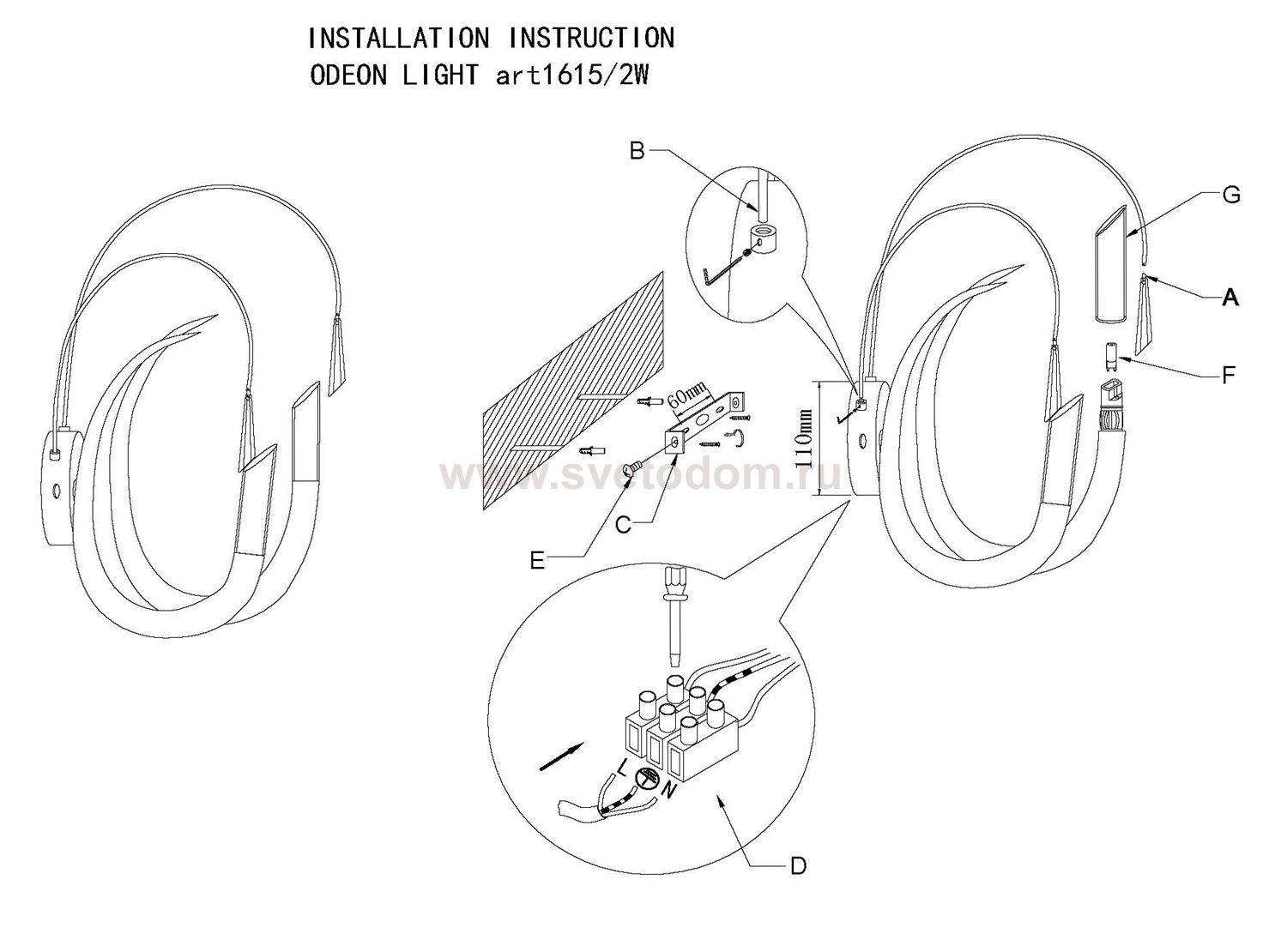 INSTALLATION INSTRUCTION
ODEON LIGHT art1615/2W

B

G

A

F

60mm

110mm

www.svetodom.ru

C

E

L

N

D