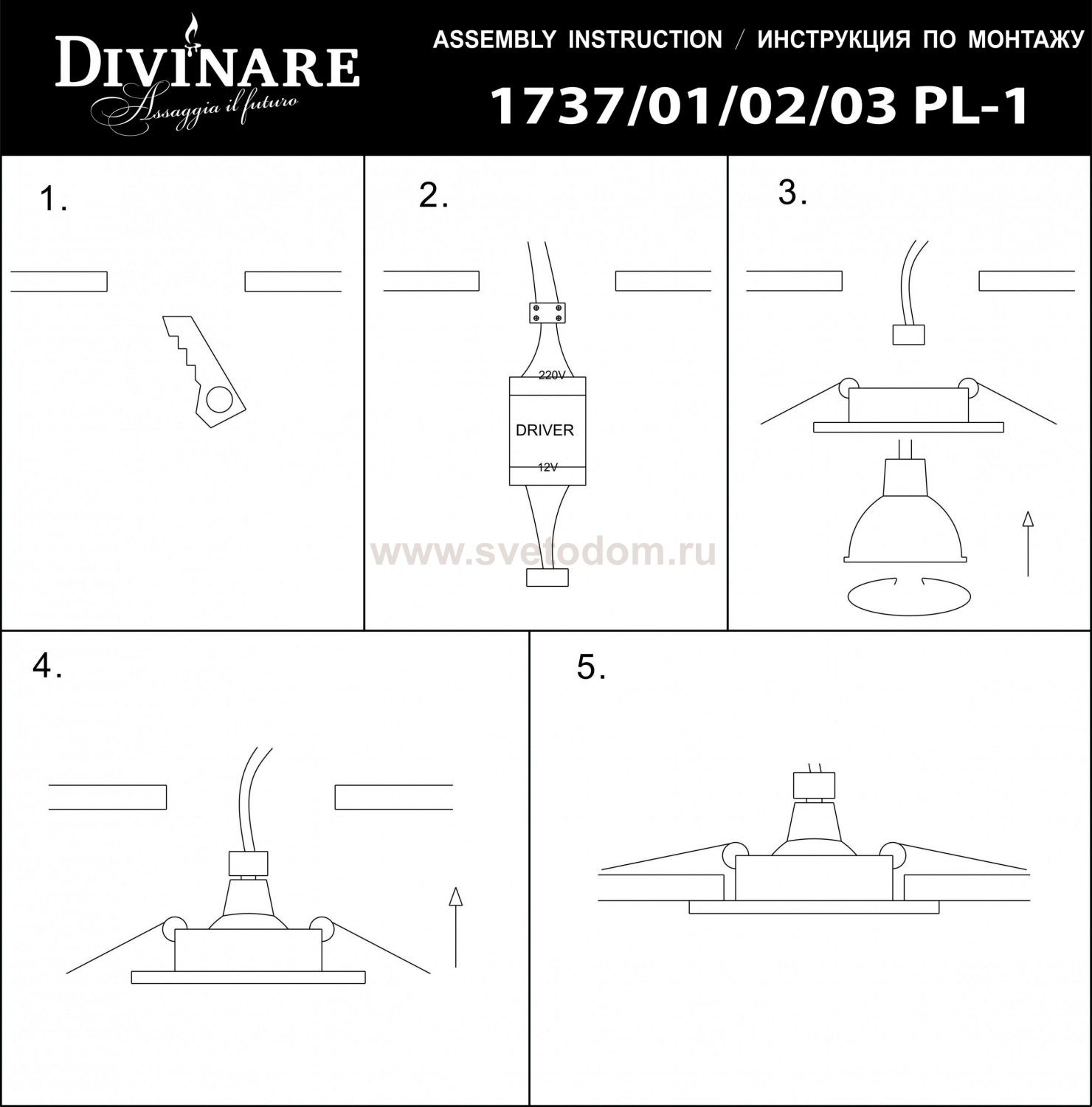 DIVINARE
Assaggia il futuro

ASSEMBLY INSTRUCTION / ИНСТРУКЦИЯ ПО МОНТАЖУ

1737/01/02/03 PL-1

1.

2.

220V

DRIVER

12V

www.svetodom.ru

3.

4.

5.