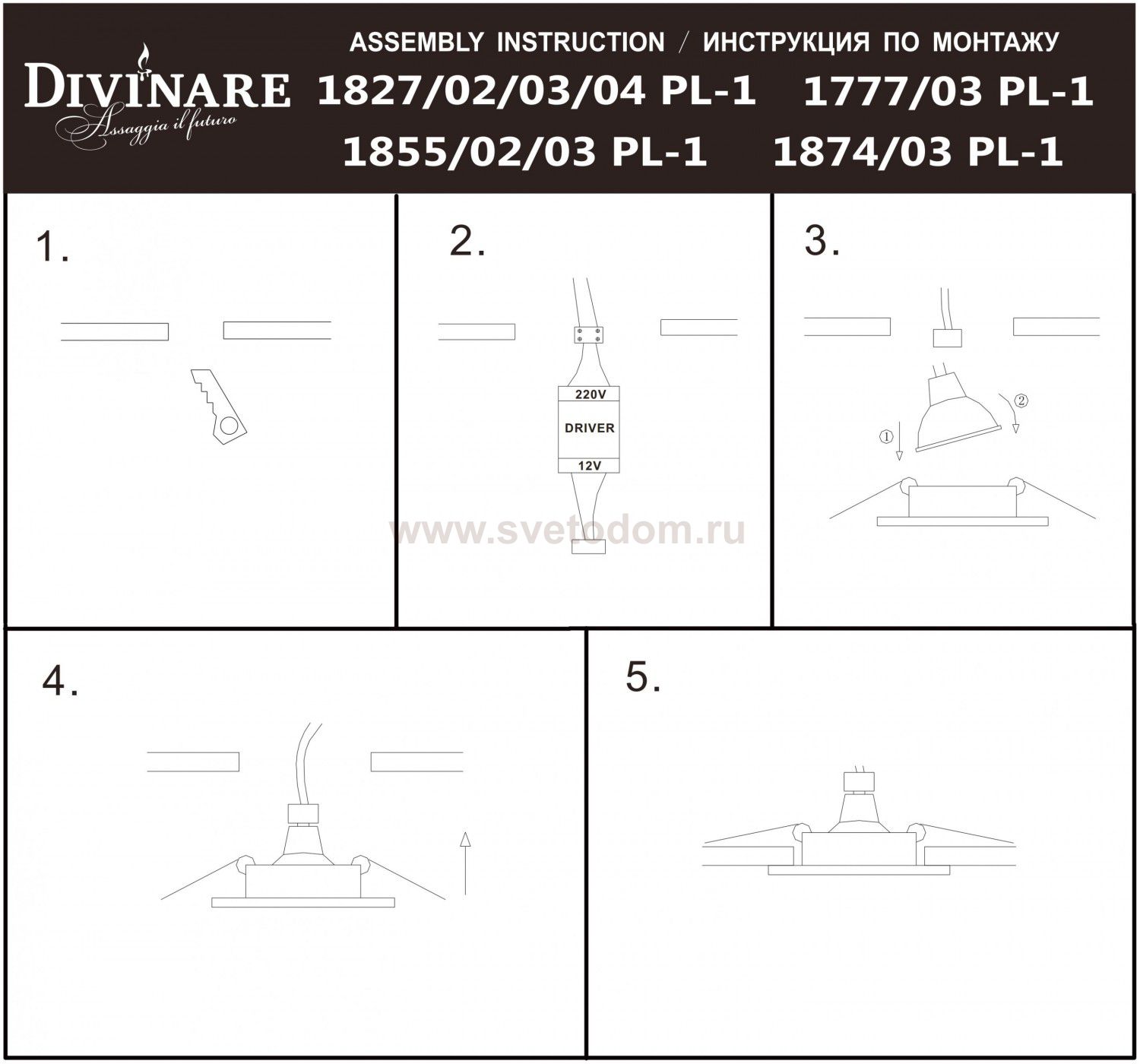 DIVINARE
Assaggia il futuro

ASSEMBLY INSTRUCTION / ИНСТРУКЦИЯ ПО МОНТАЖУ
1827/02/03/04 PL-1 1777/03 PL-1
1855/02/03 PL-1 1874/03 PL-1

1.

2.

220V
DRIVER
12V

www.svetodom.ru

3.

①
②

4.

5.