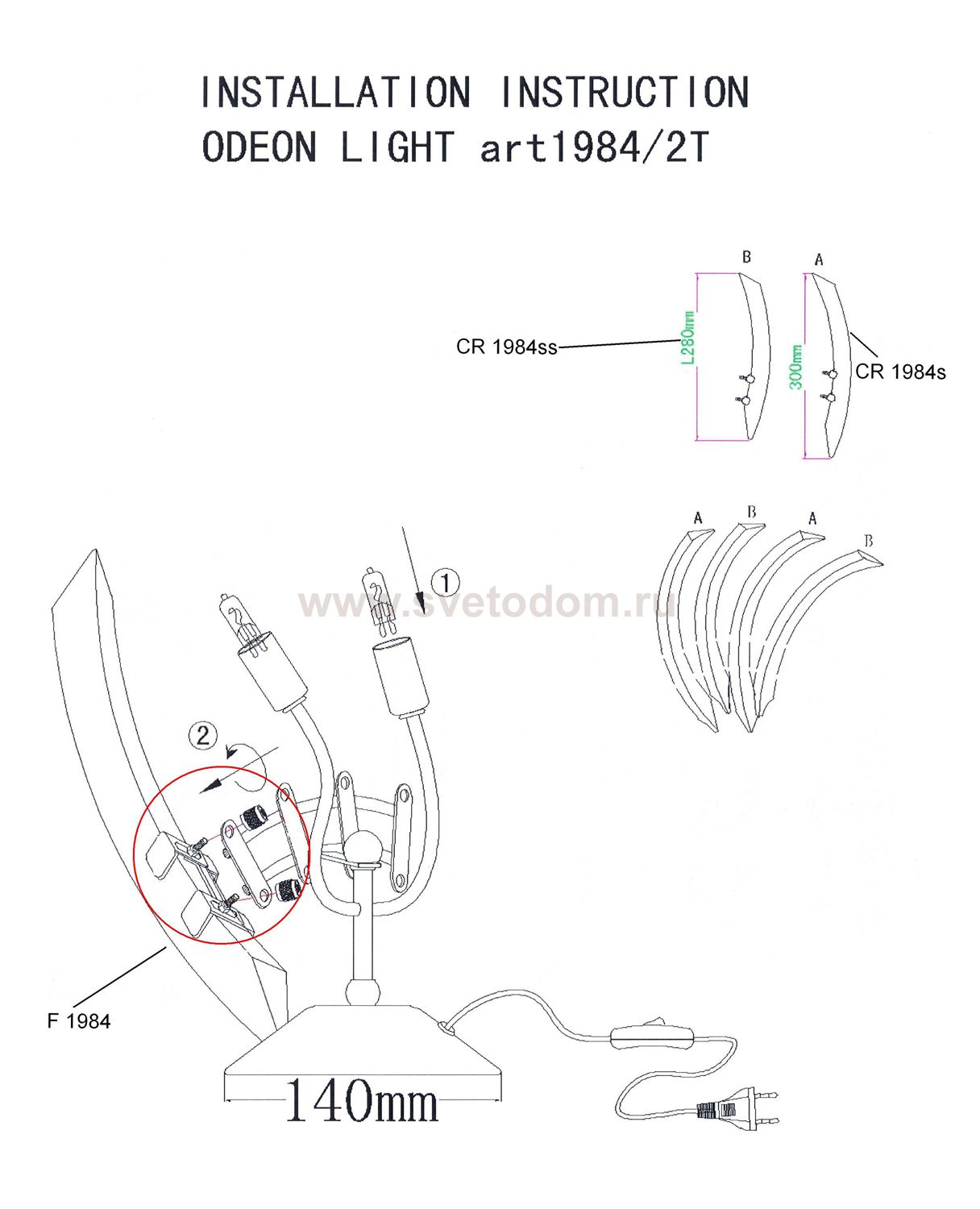 INSTALLATION INSTRUCTION
ODEON LIGHT art1984/2T

B A
CR 1984ss
L280mm
300mm
CR 1984s

A B A B

www.svetodom.ru

1

2

F 1984

140mm