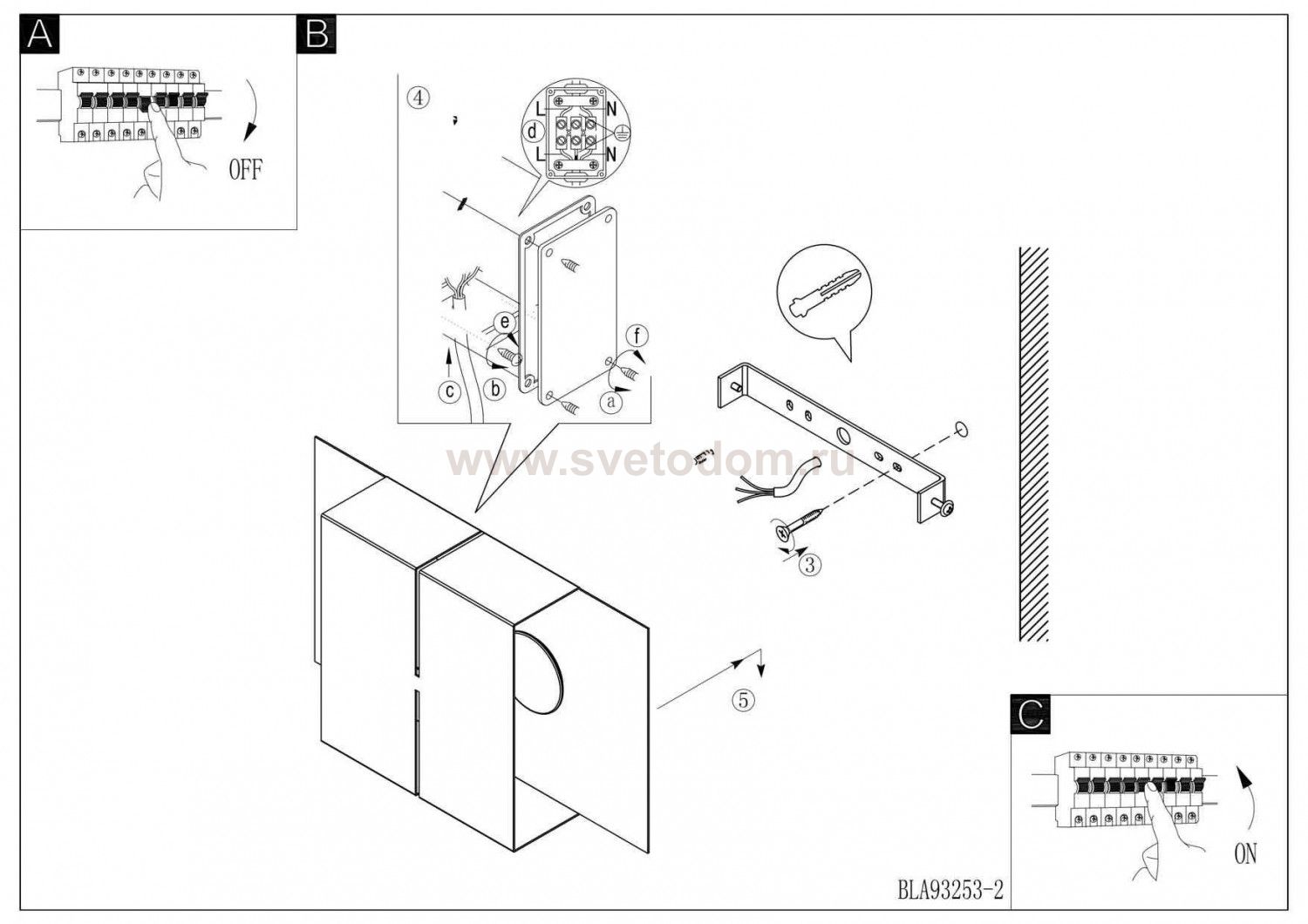 A

OFF

B

④

L N
d
L N

e
f
c b a

www.svetodom.ru

③

⑤

C

ON

BLA93253-2