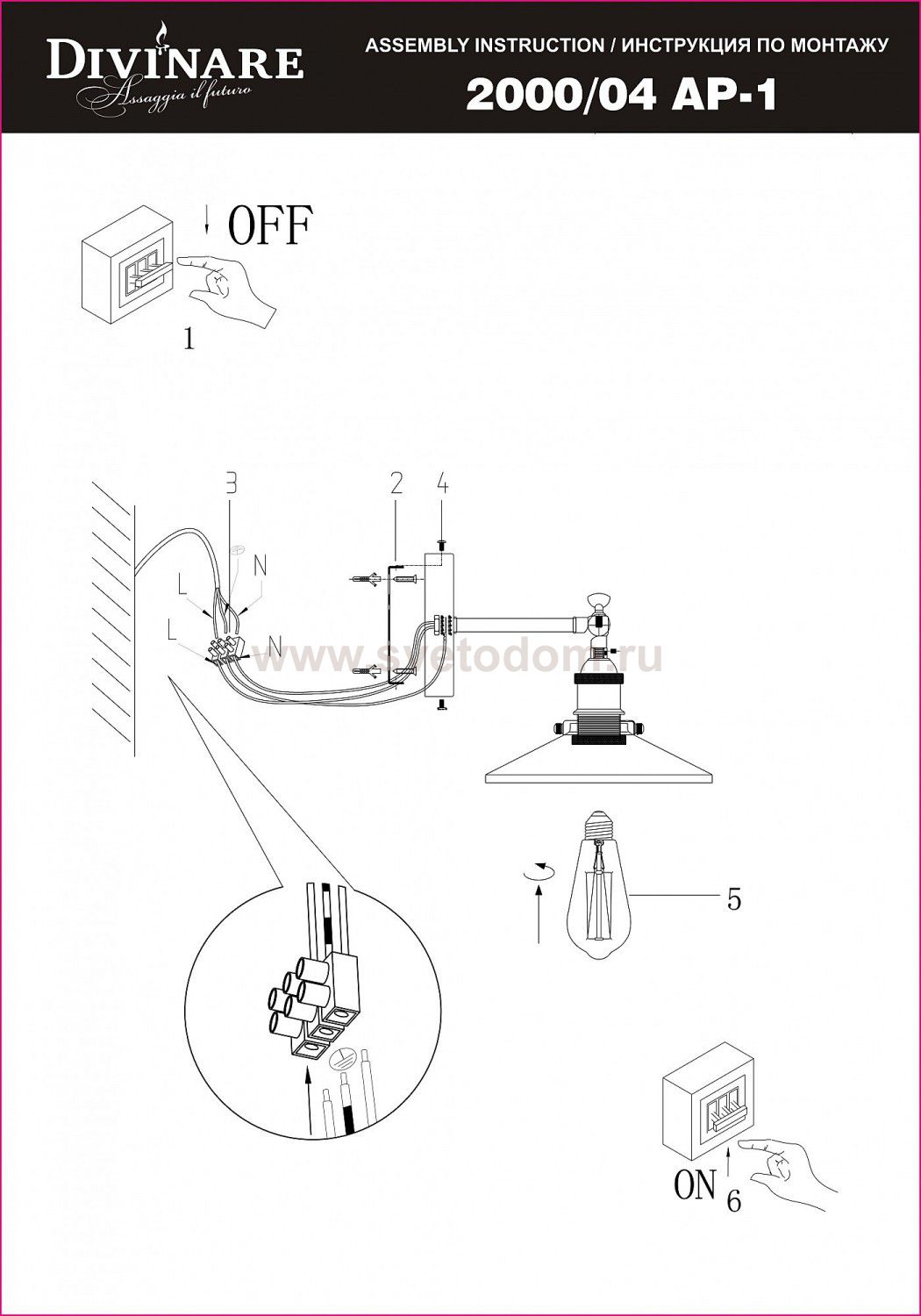 DIVINARE
Assaggia il futuro

ASSEMBLY INSTRUCTION / ИНСТРУКЦИЯ ПО МОНТАЖУ
2000/04 AP-1

OFF

1

3 2 4

L N

L N

www.svetodom.ru

5

ON 6