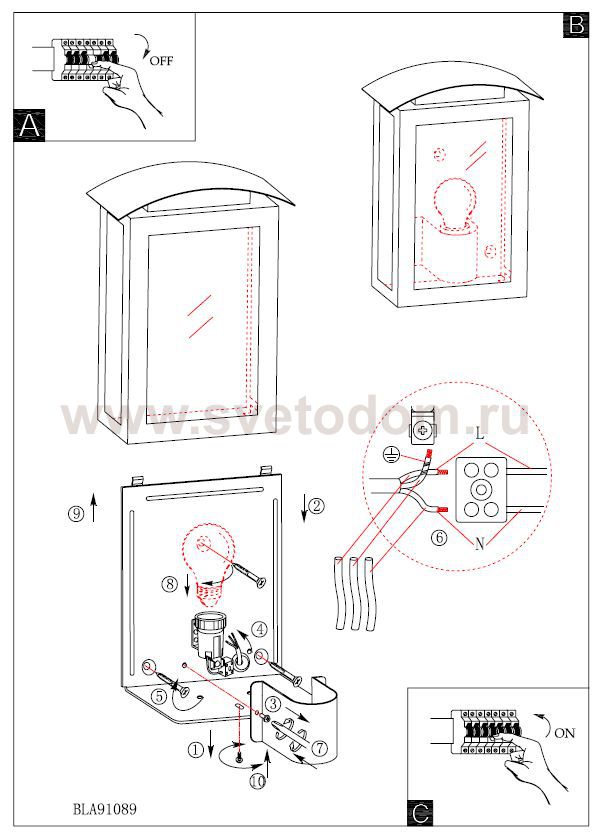 OFF
A
B
www.svetodom.ru
L
N
⑥
⑨
②
⑧
④
⑤
③
⑦
①
⑩
ON
C
BLA91089