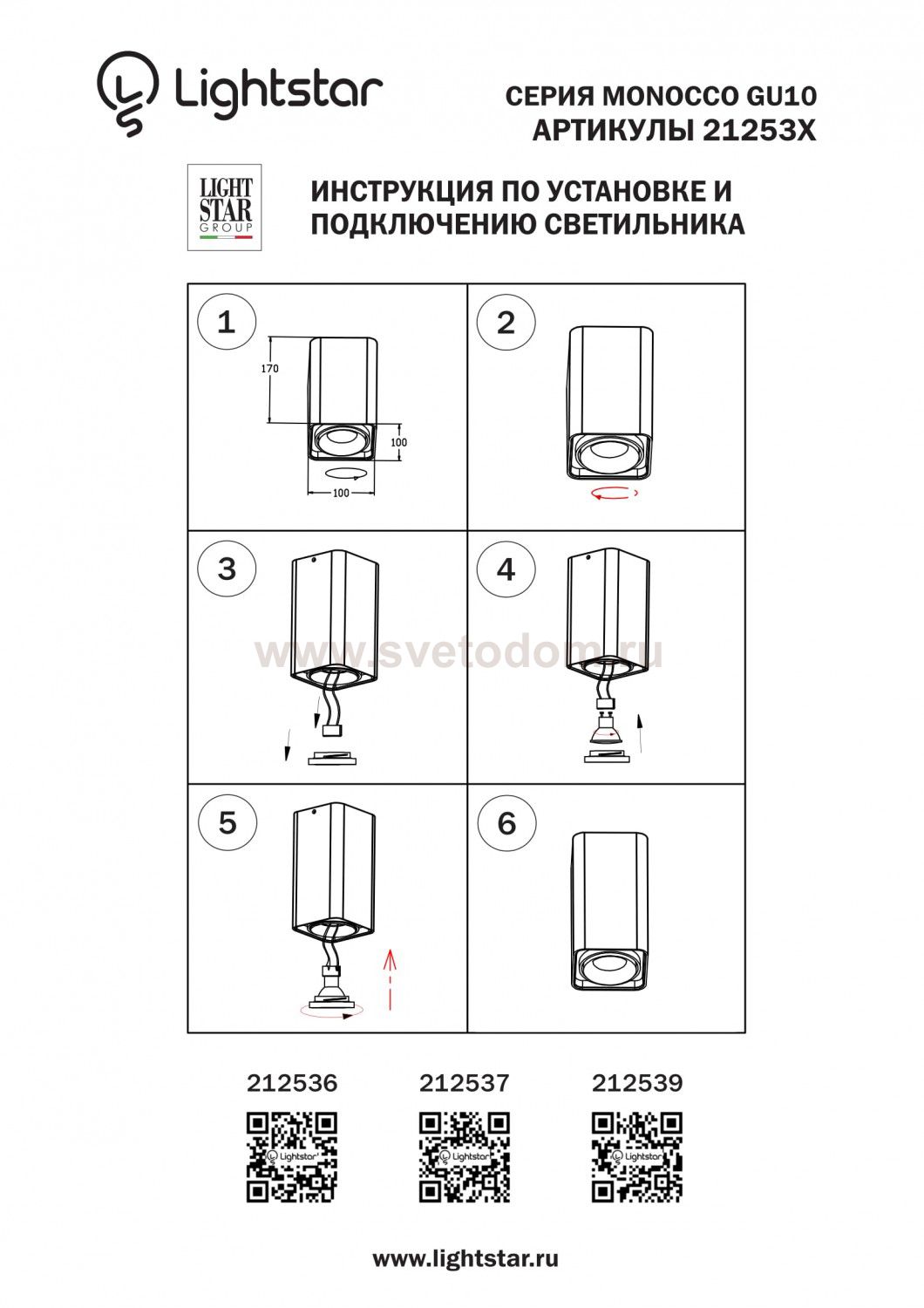 Lightstar

СЕРИЯ MONOCCO GU10
АРТИКУЛЫ 21253X

LIGHT STAR GROUP

ИНСТРУКЦИЯ ПО УСТАНОВКЕ И ПОДКЛЮЧЕНИЮ СВЕТИЛЬНИКА

1

170

100

100

2

3

www.svetodom.ru

4

5

6

212536

212537

212539

Lightstar

Lightstar

Lightstar

www.lightstar.ru