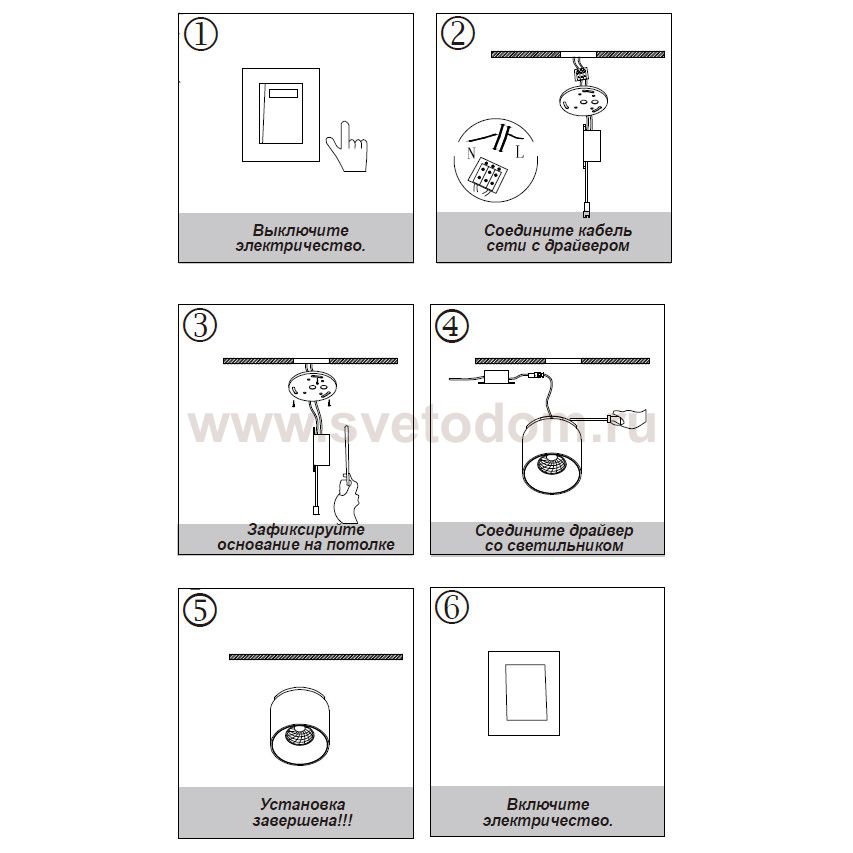 ①

Выключите электричество.

②

N L

Соедините кабель сети с драйвером

③

Зафиксируйте основание на потолке

④

Соедините драйвер со светильником

www.svetodom.ru

⑤

Установка завершена!!!

⑥

Включите электричество.