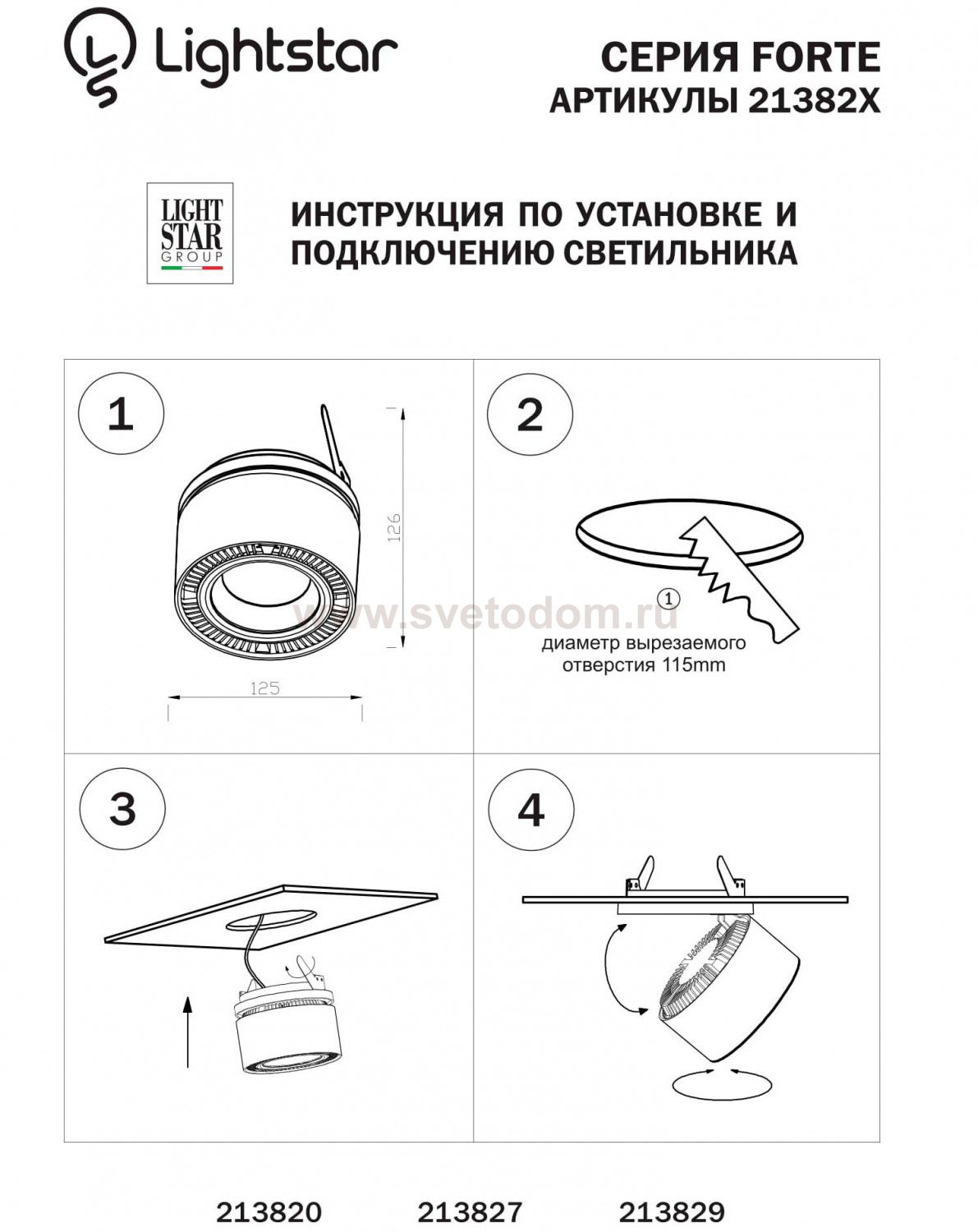 Lightstar

СЕРИЯ FORTE
АРТИКУЛЫ 21382X

LIGHT STAR GROUP

ИНСТРУКЦИЯ ПО УСТАНОВКЕ И ПОДКЛЮЧЕНИЮ СВЕТИЛЬНИКА

1

126

125

2

1

диаметр вырезаемого отверстия 115mm

www.svetodom.ru

3

4

213820 213827 213829