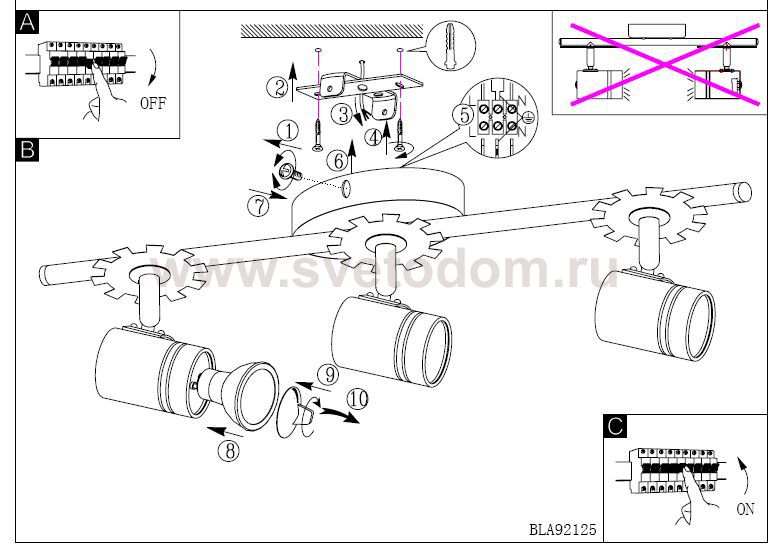 A

OFF

B

2

3

4

5

L

N

1

6

7

www.svetodom.ru

9

10

8

C

ON

BLA92125