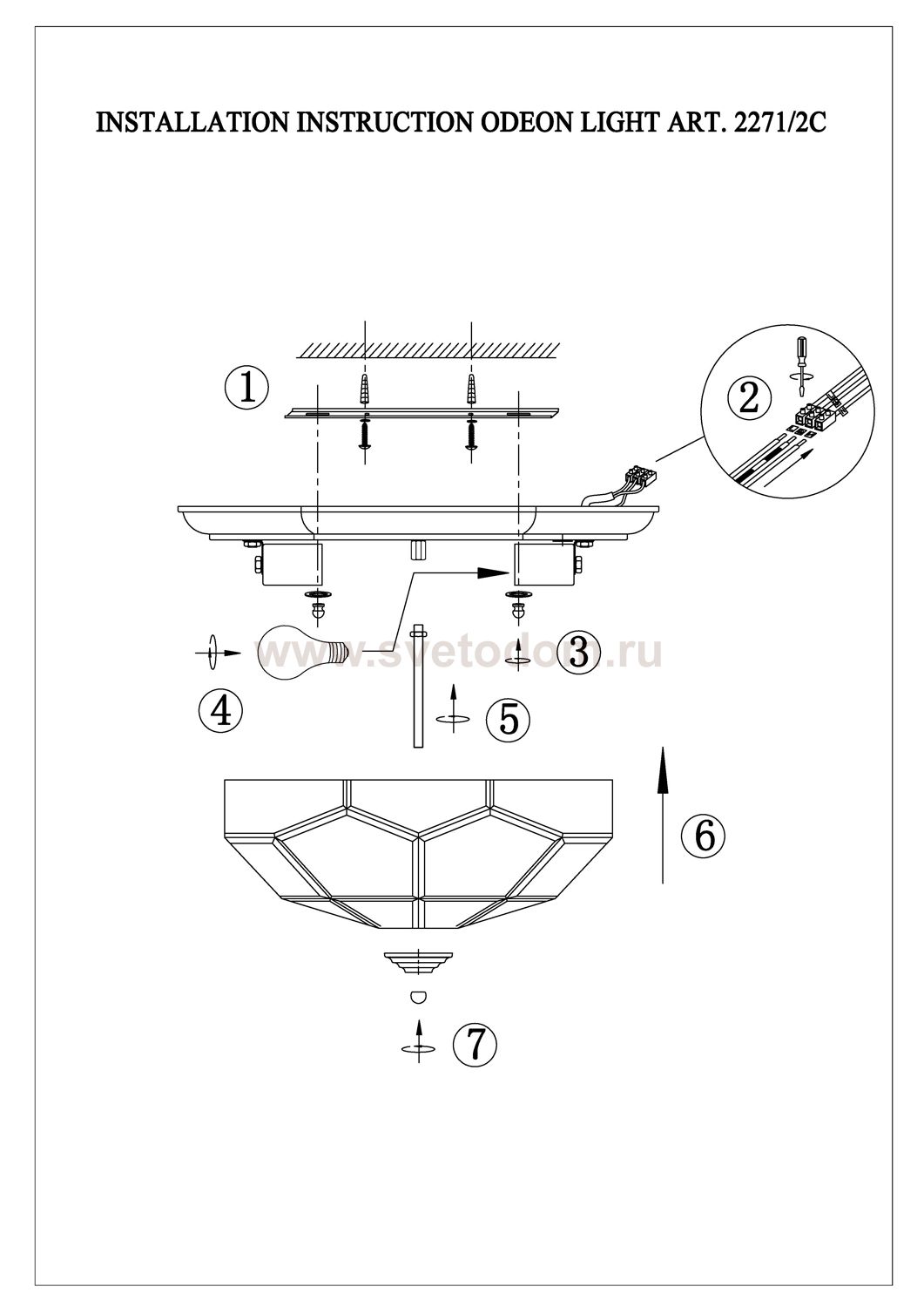 INSTALLATION INSTRUCTION ODEON LIGHT ART. 2271/2C

①

②

www.svetodom.ru

③

④

⑤

⑥

⑦