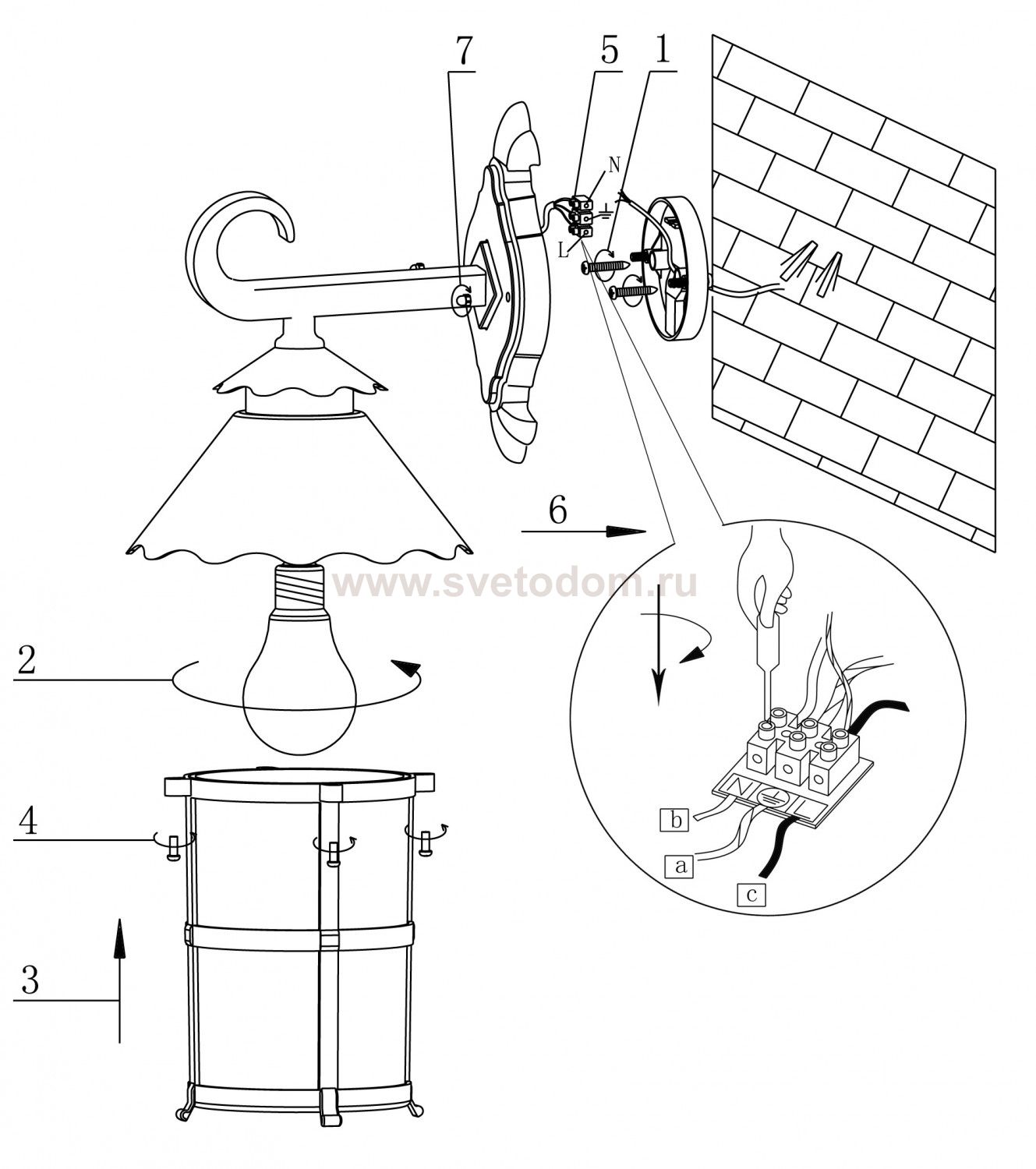 7
5
1
N
L
6
www.svetodom.ru
2
4
3
N
L
b
a
c