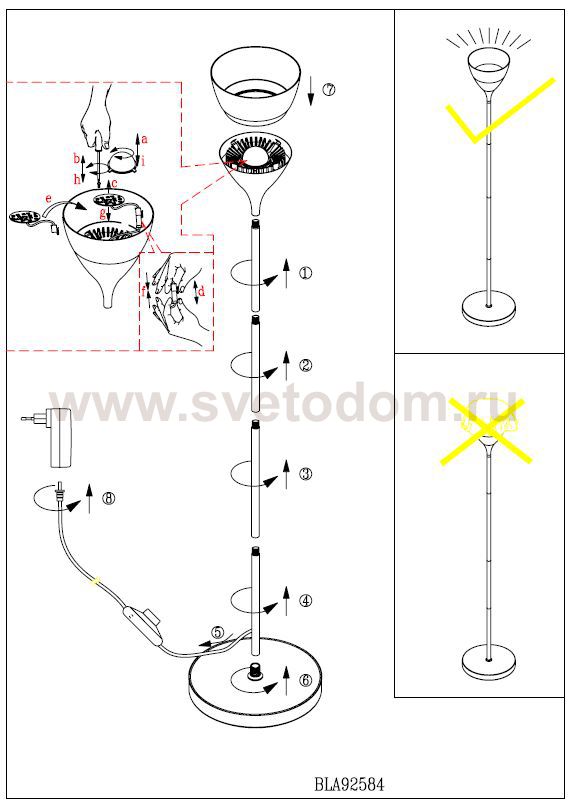 ⑦

a
b
i
h
c
e
g
f
d

①

②

www.svetodom.ru

③

⑧

④

⑤

⑥

BLA92584