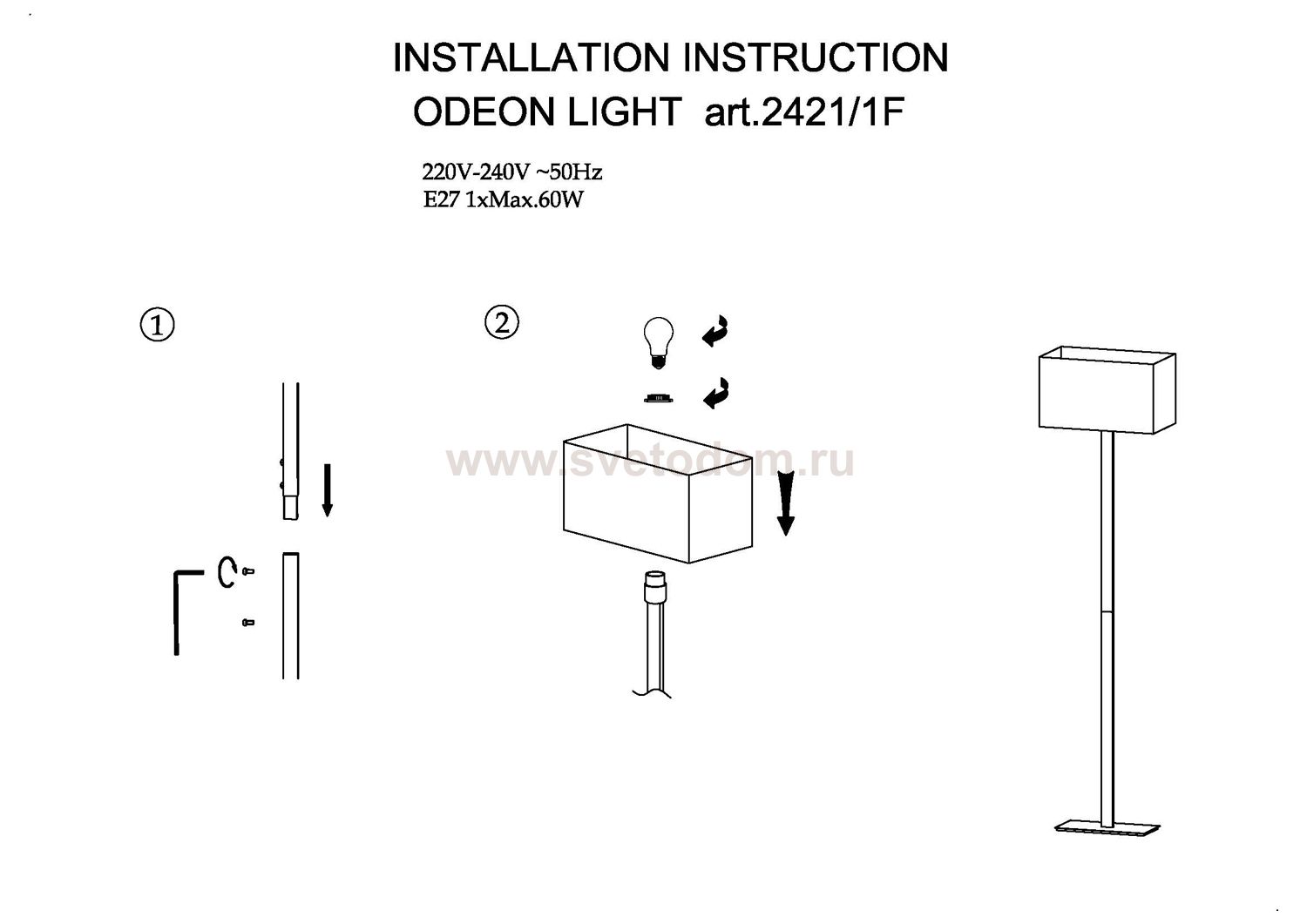 INSTALLATION INSTRUCTION
ODEON LIGHT art.2421/1F

220V-240V ~50Hz
E27 1xMax.60W

①

②

www.svetodom.ru