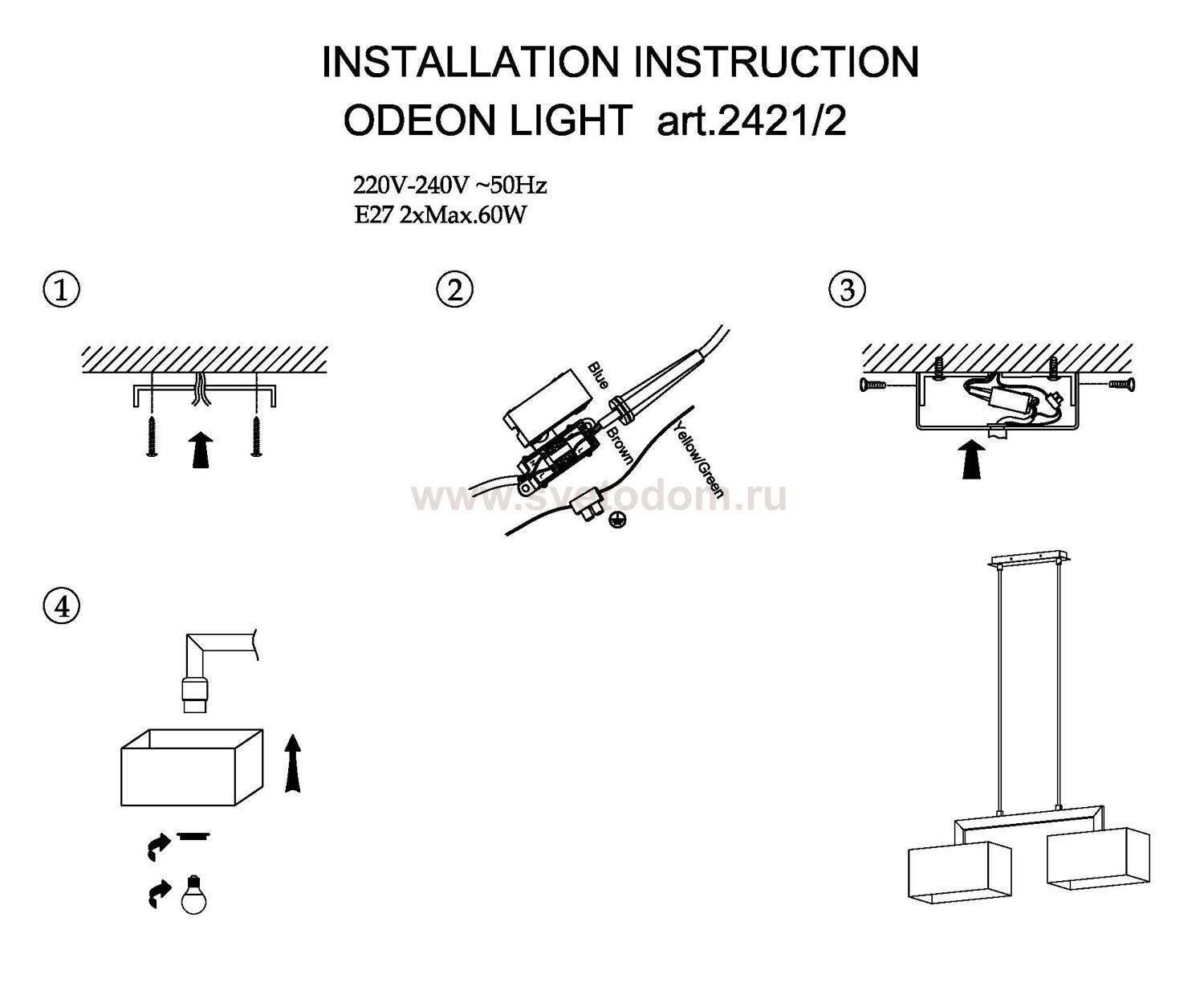 INSTALLATION INSTRUCTION
ODEON LIGHT art.2421/2

220V-240V ~50Hz
E27 2xMax.60W

①

②

Blue
Brown
Yellow/Green

www.svetodom.ru

③

④