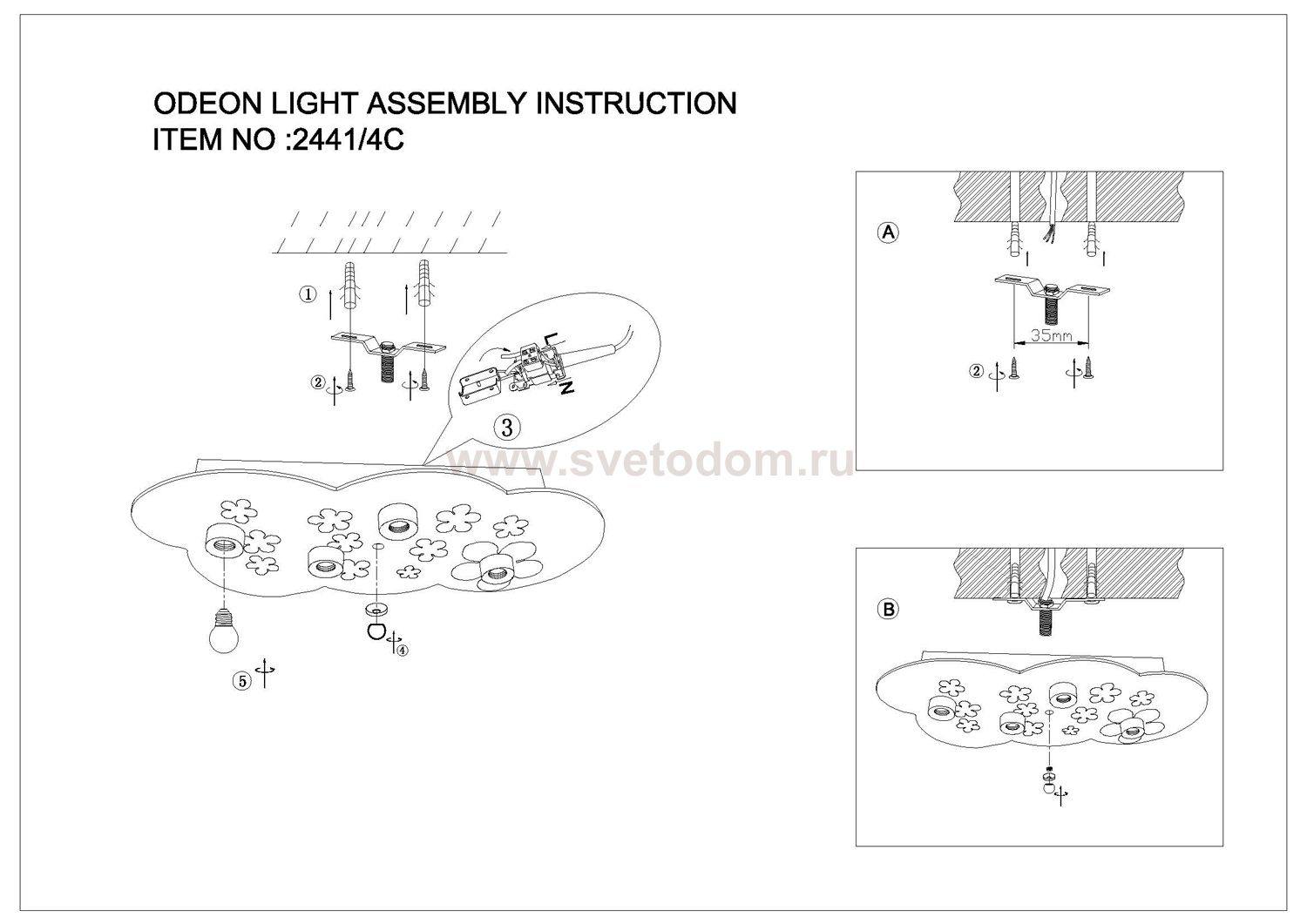 ODEON LIGHT ASSEMBLY INSTRUCTION
ITEM NO :2441/4C

①
②
L
N
③
www.svetodom.ru
④
⑤

A
35mm
②

B