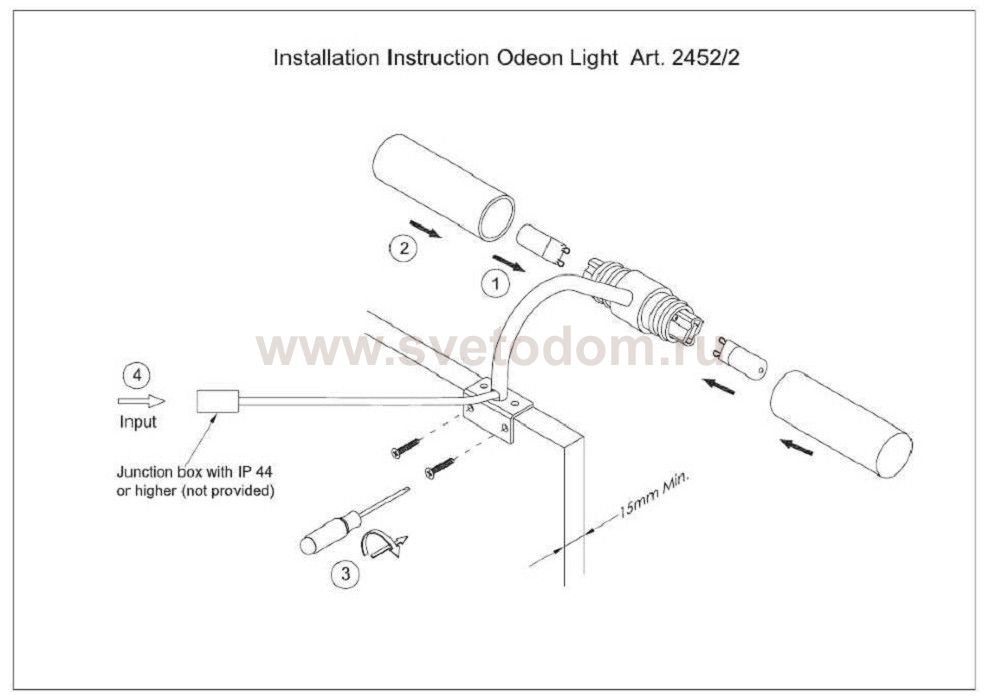 Installation Instruction Odeon Light Art. 2452/2

2

1

www.svetodom.ru

4

Input

Junction box with IP 44 or higher (not provided)

3

15mm Min.