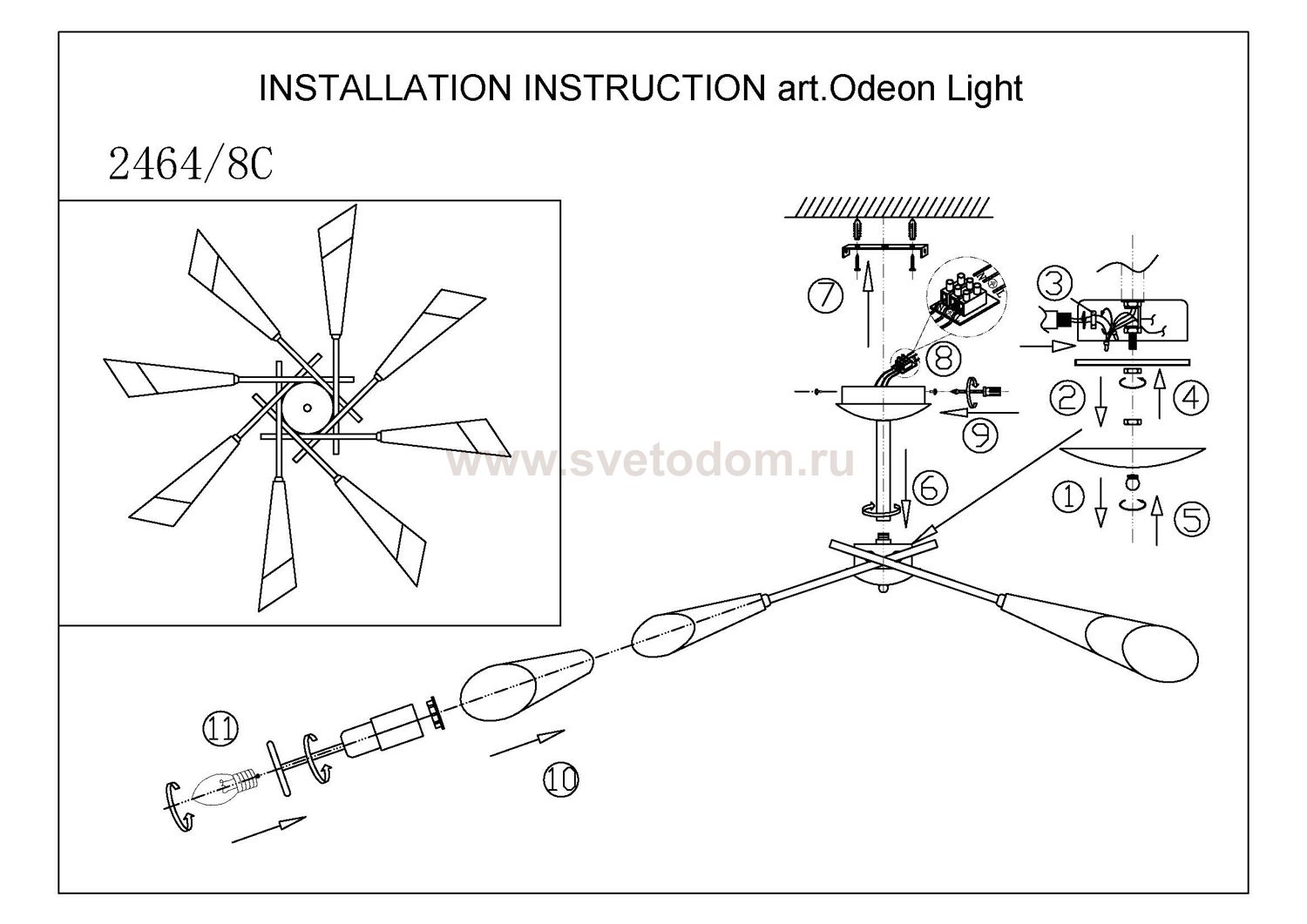 INSTALLATION INSTRUCTION art.Odeon Light

2464/8C

www.svetodom.ru

7
8
3
2
4
9
6
1
5
11
10