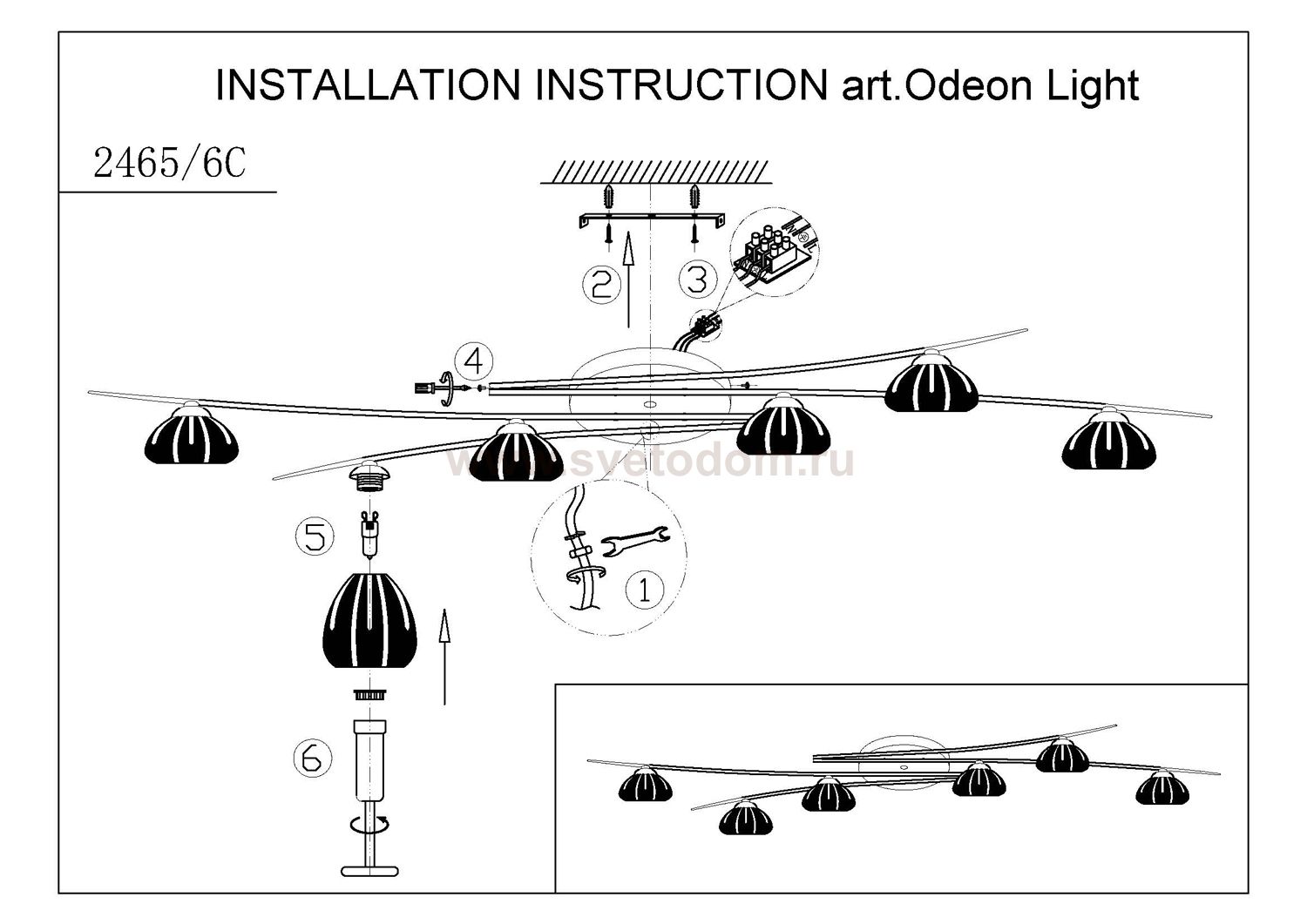 INSTALLATION INSTRUCTION art.Odeon Light

2465/6C

2

3

4

www.svetodom.ru

5

1

6