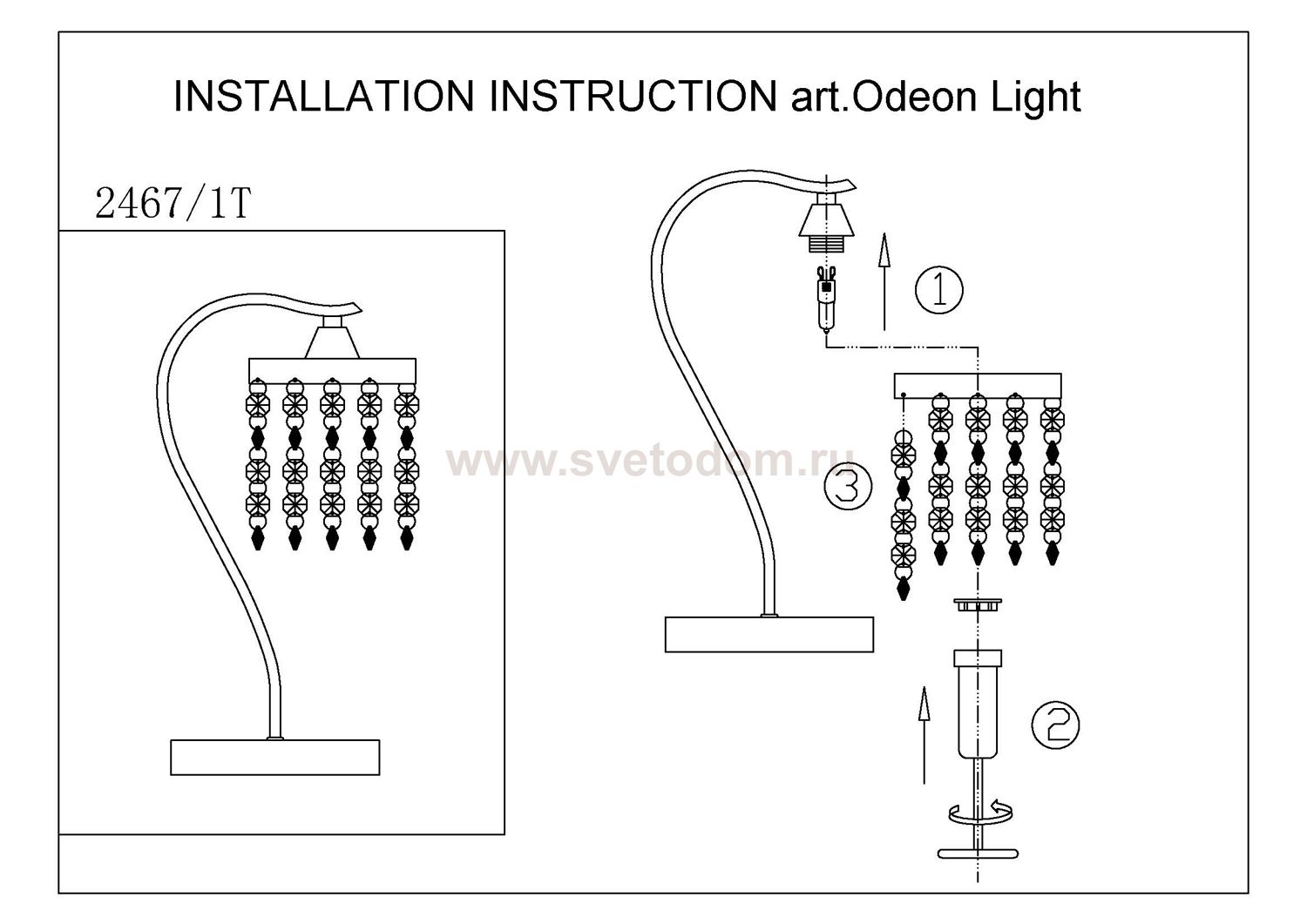 INSTALLATION INSTRUCTION art.Odeon Light

2467/1T

www.svetodom.ru

1

3

2