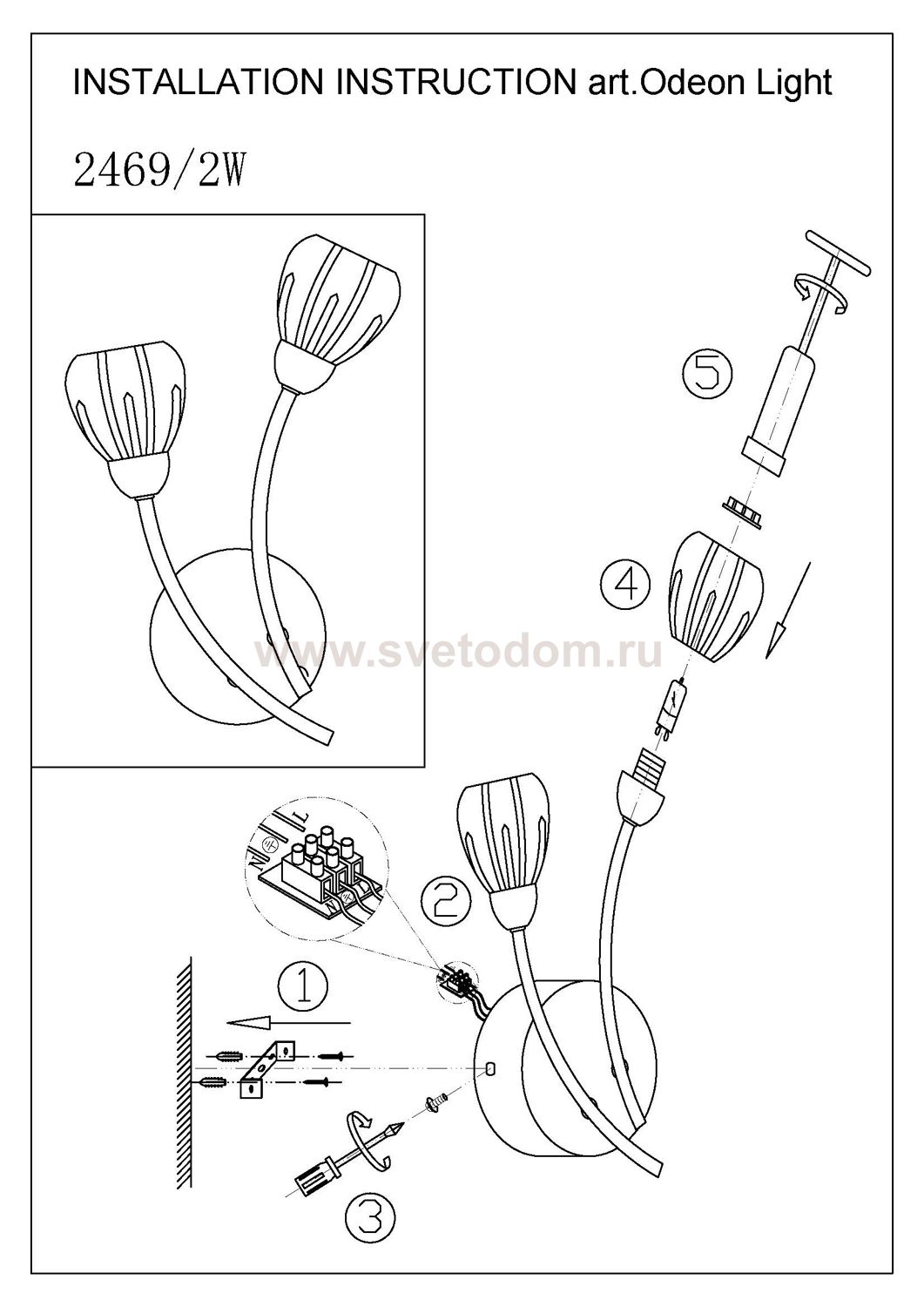 INSTALLATION INSTRUCTION art.Odeon Light

2469/2W

www.svetodom.ru

5

4

L

N

2

1

3