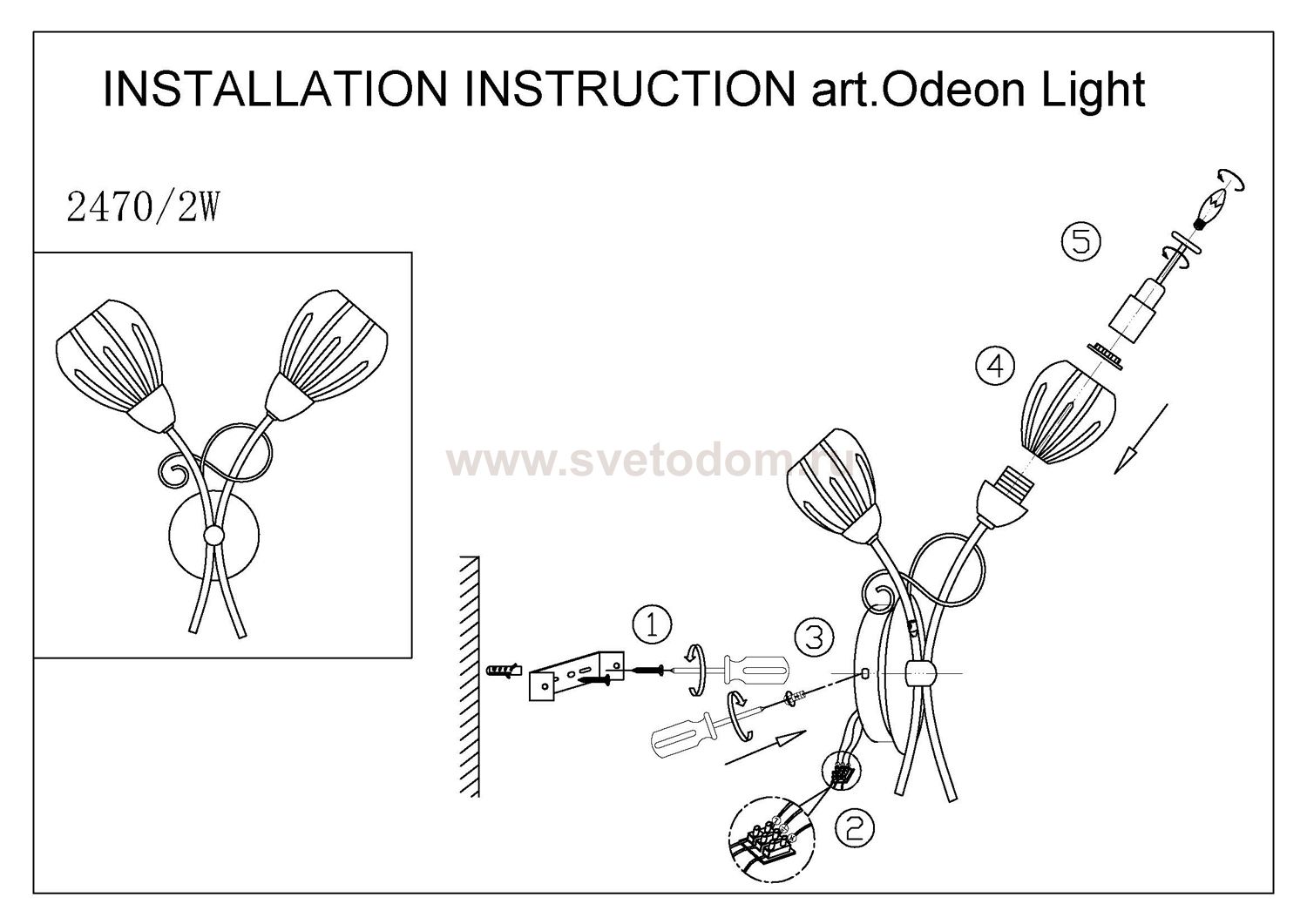 INSTALLATION INSTRUCTION art.Odeon Light

2470/2W

www.svetodom.ru

5

4

1

3

2