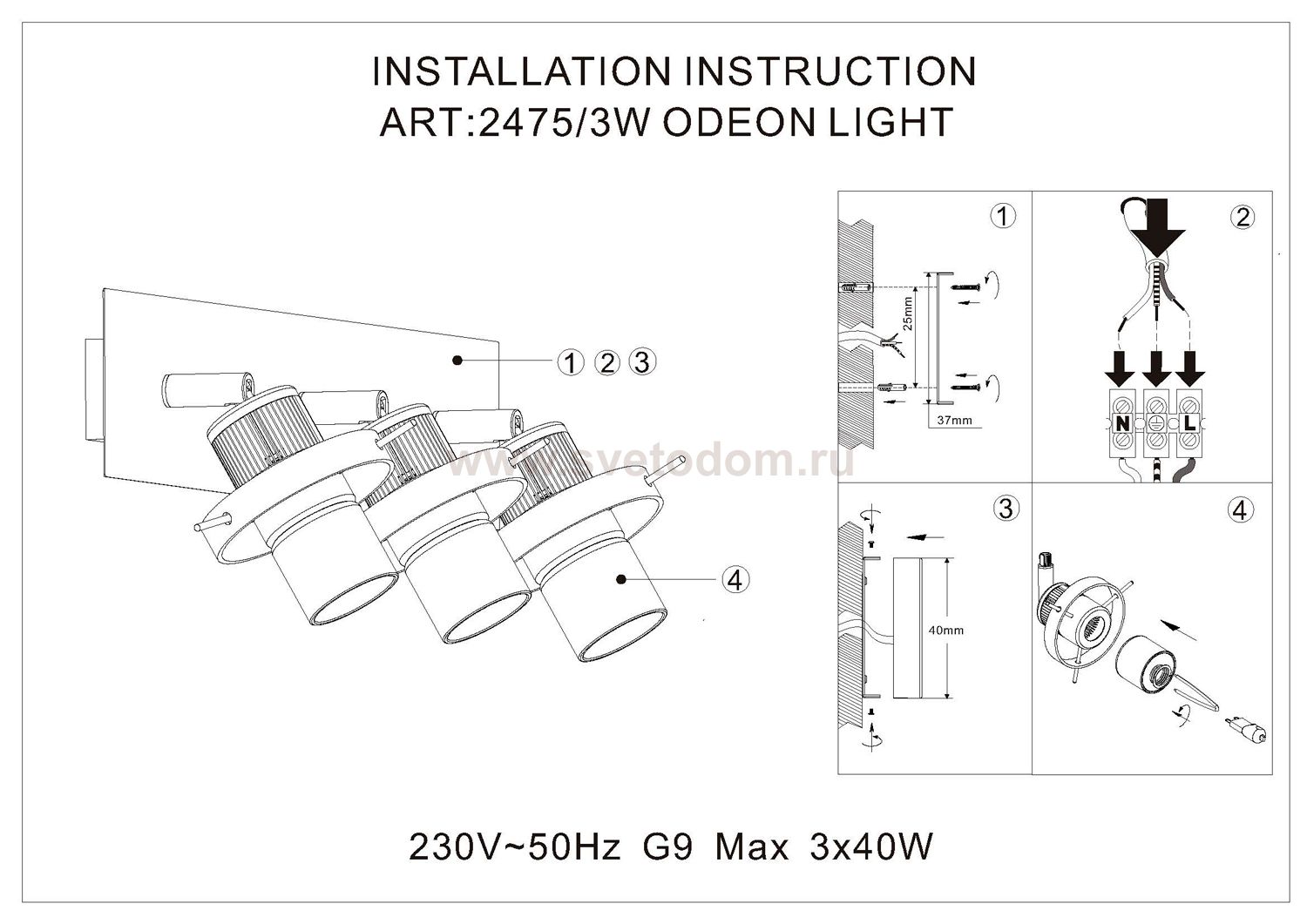 INSTALLATION INSTRUCTION
ART:2475/3W ODEON LIGHT

① ② ③

④

www.svetodom.ru

①
25mm
37mm

②
N
L

③
40mm

④

230V~50Hz G9 Max 3x40W