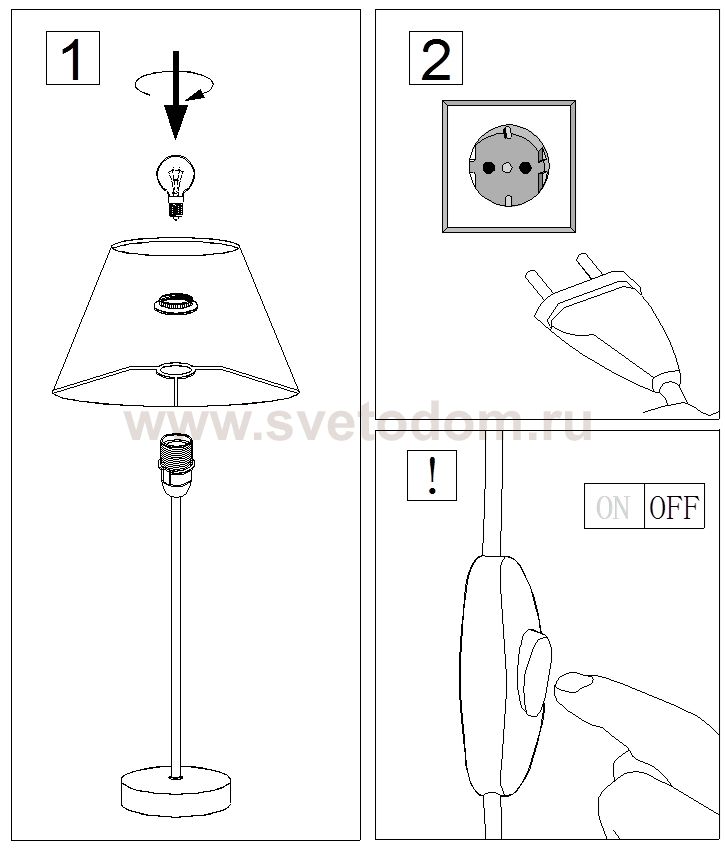 1

2

www.svetodom.ru

!

ON OFF