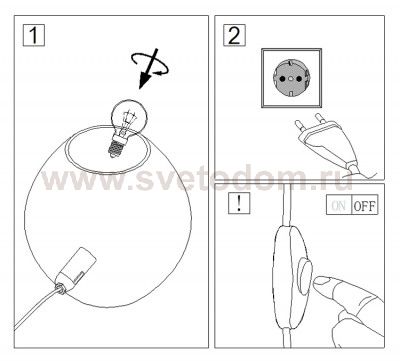 1

2

www.svetodom.ru

!

ON OFF