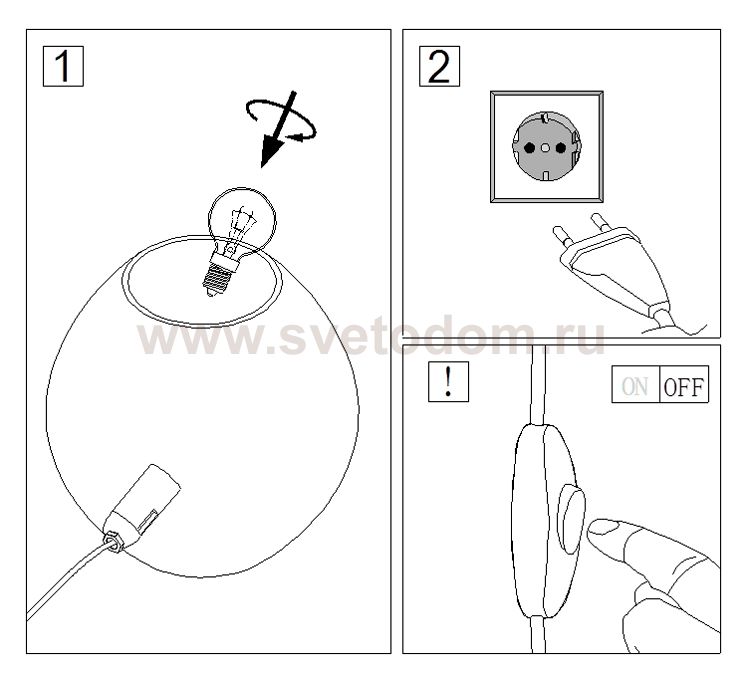 1

2

www.svetodom.ru

!

ON OFF