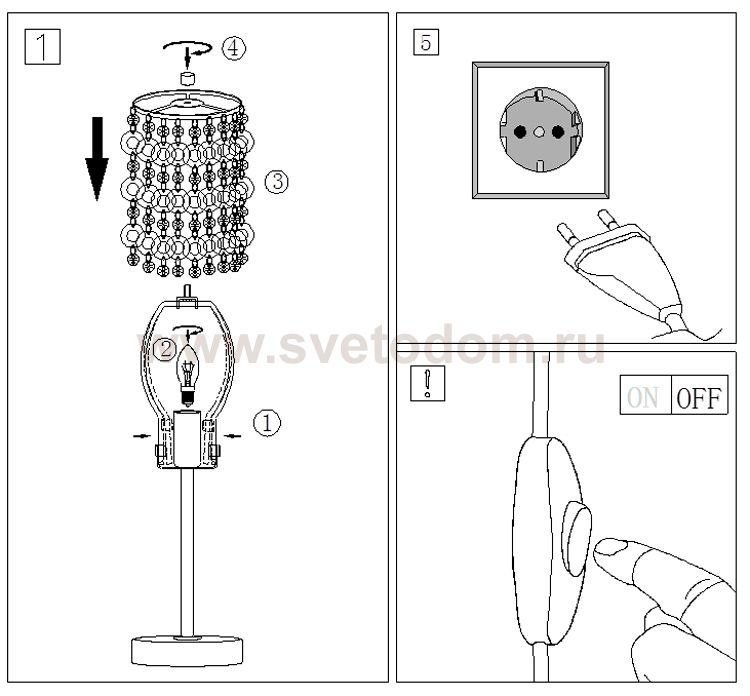 1

④

③

②

①

www.svetodom.ru

5

!

ON OFF