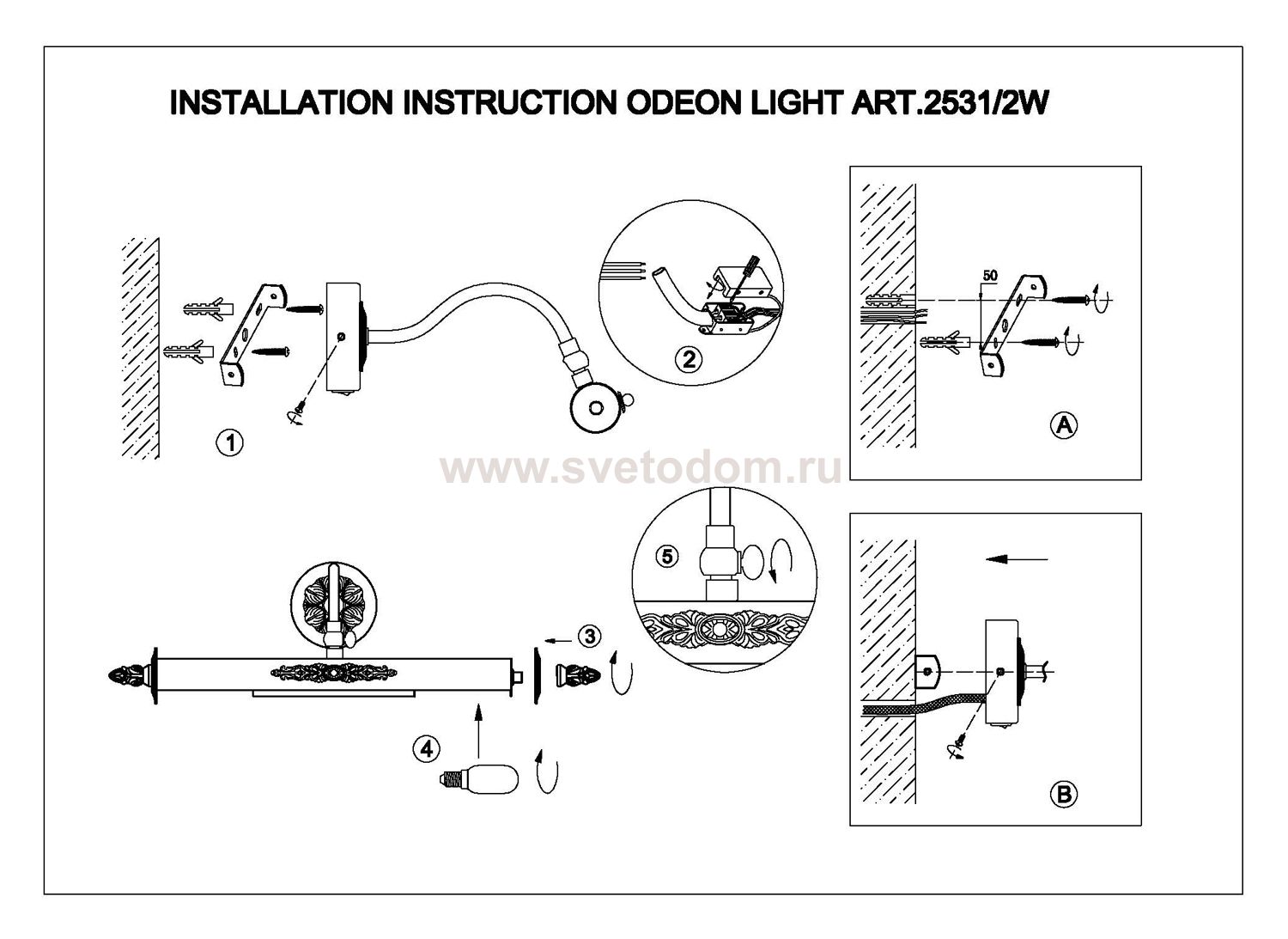 INSTALLATION INSTRUCTION ODEON LIGHT ART.2531/2W

1

2

50

A

www.svetodom.ru

5

3

4

B