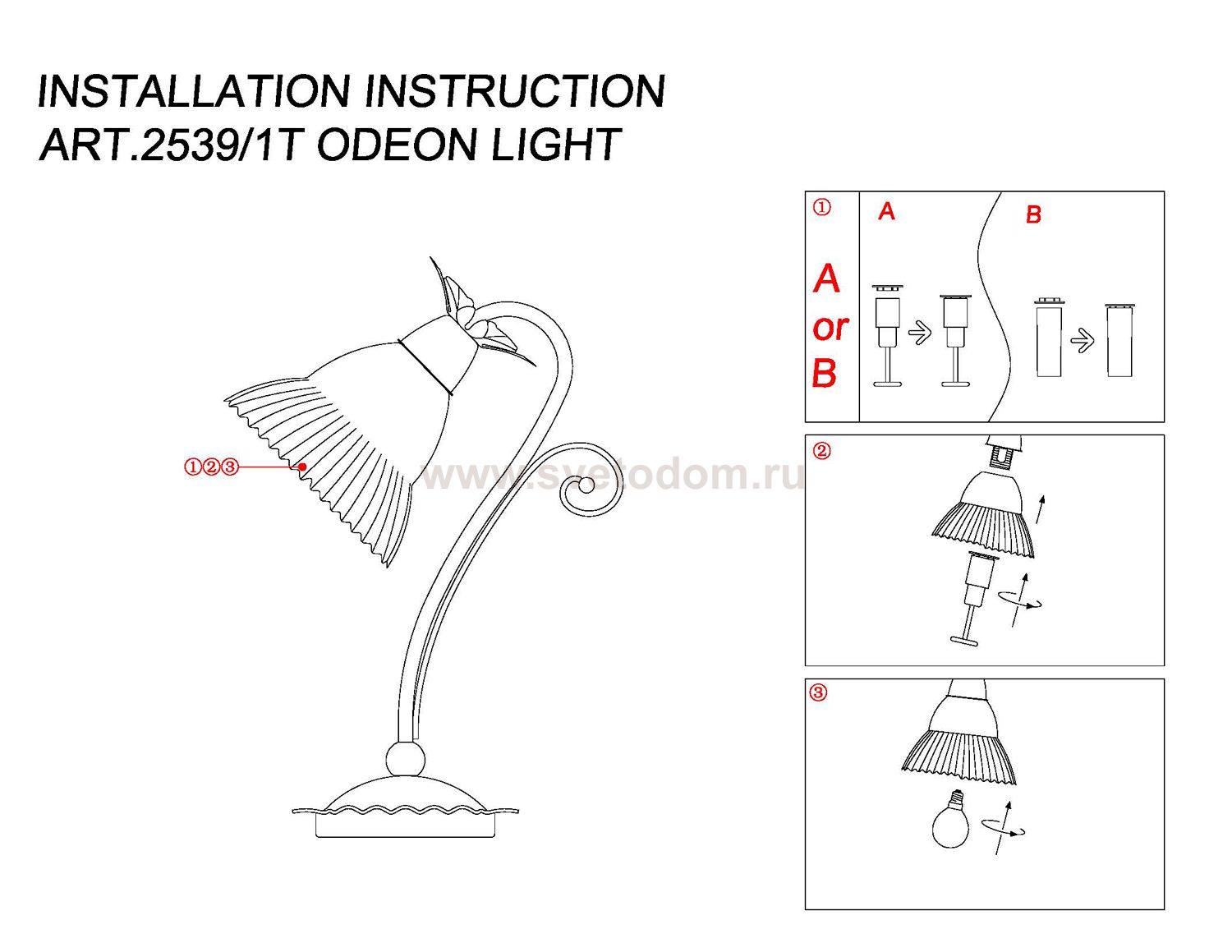 INSTALLATION INSTRUCTION
ART.2539/1T ODEON LIGHT

①②③

www.svetodom.ru

①

A or B

A

B

②

③