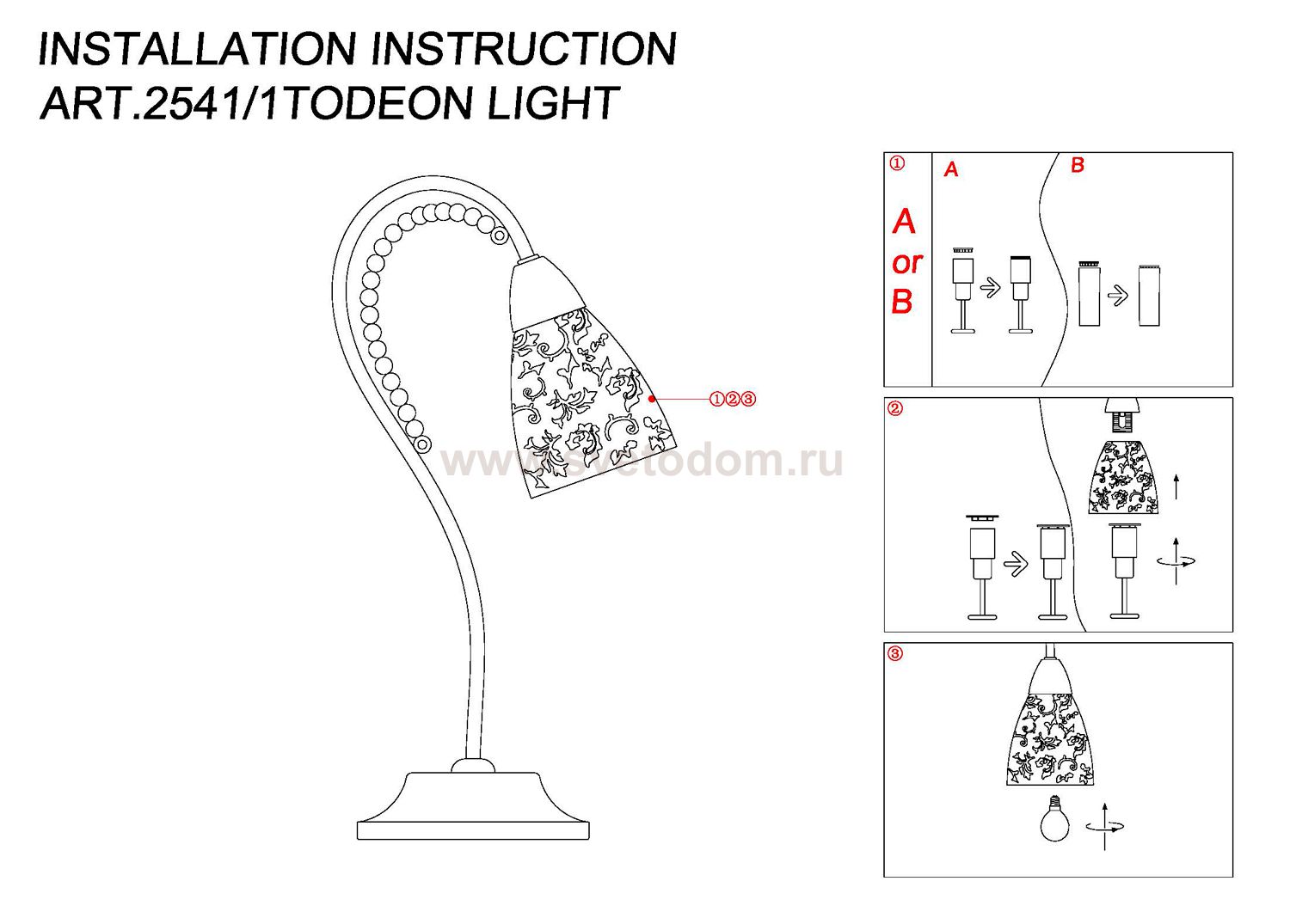 INSTALLATION INSTRUCTION
ART.2541/1TODEON LIGHT

①②③

www.svetodom.ru

①
A
or
B
A
B

②

③