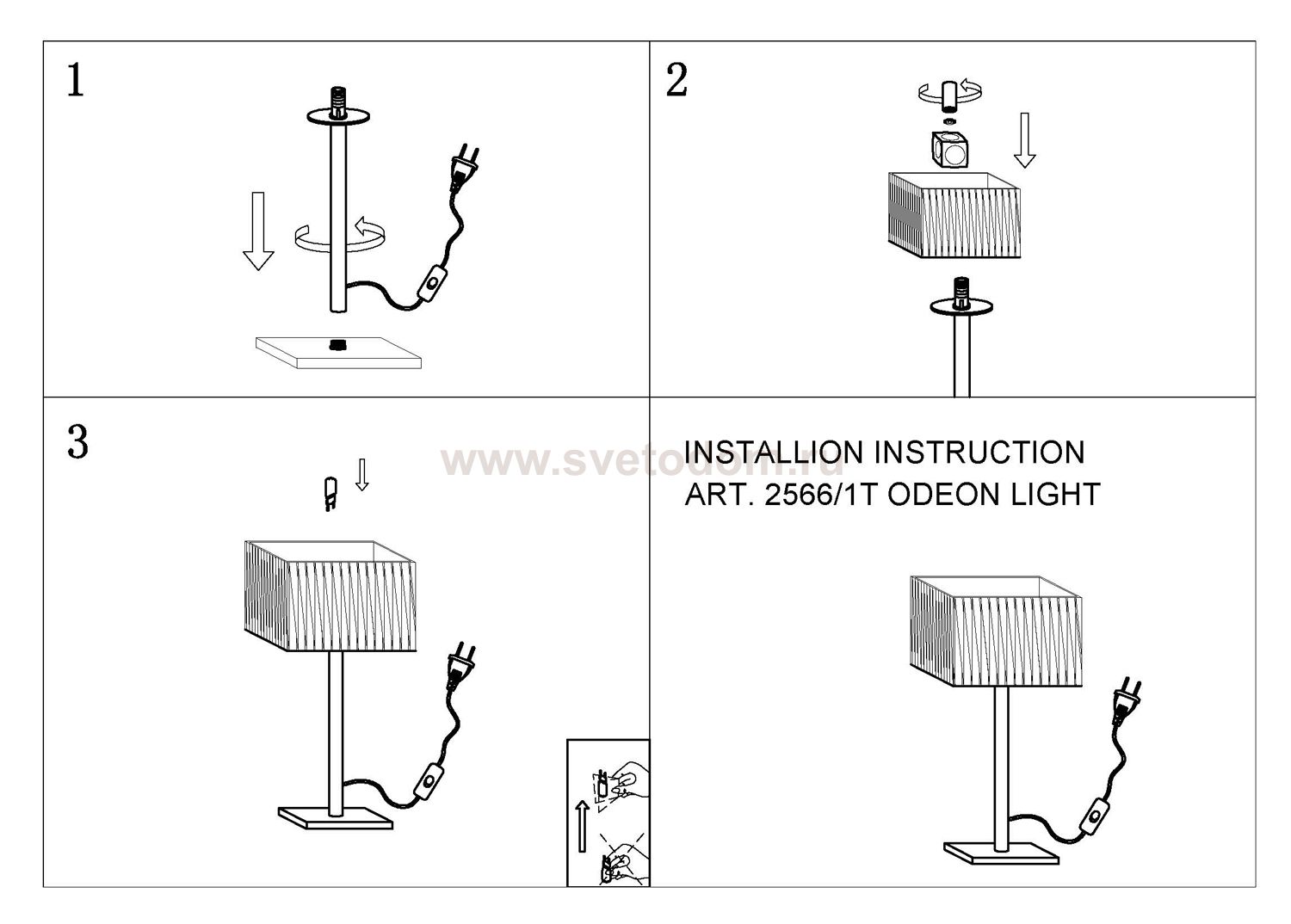 1

2

3

www.svetodom.ru

INSTALLION INSTRUCTION
ART. 2566/1T ODEON LIGHT