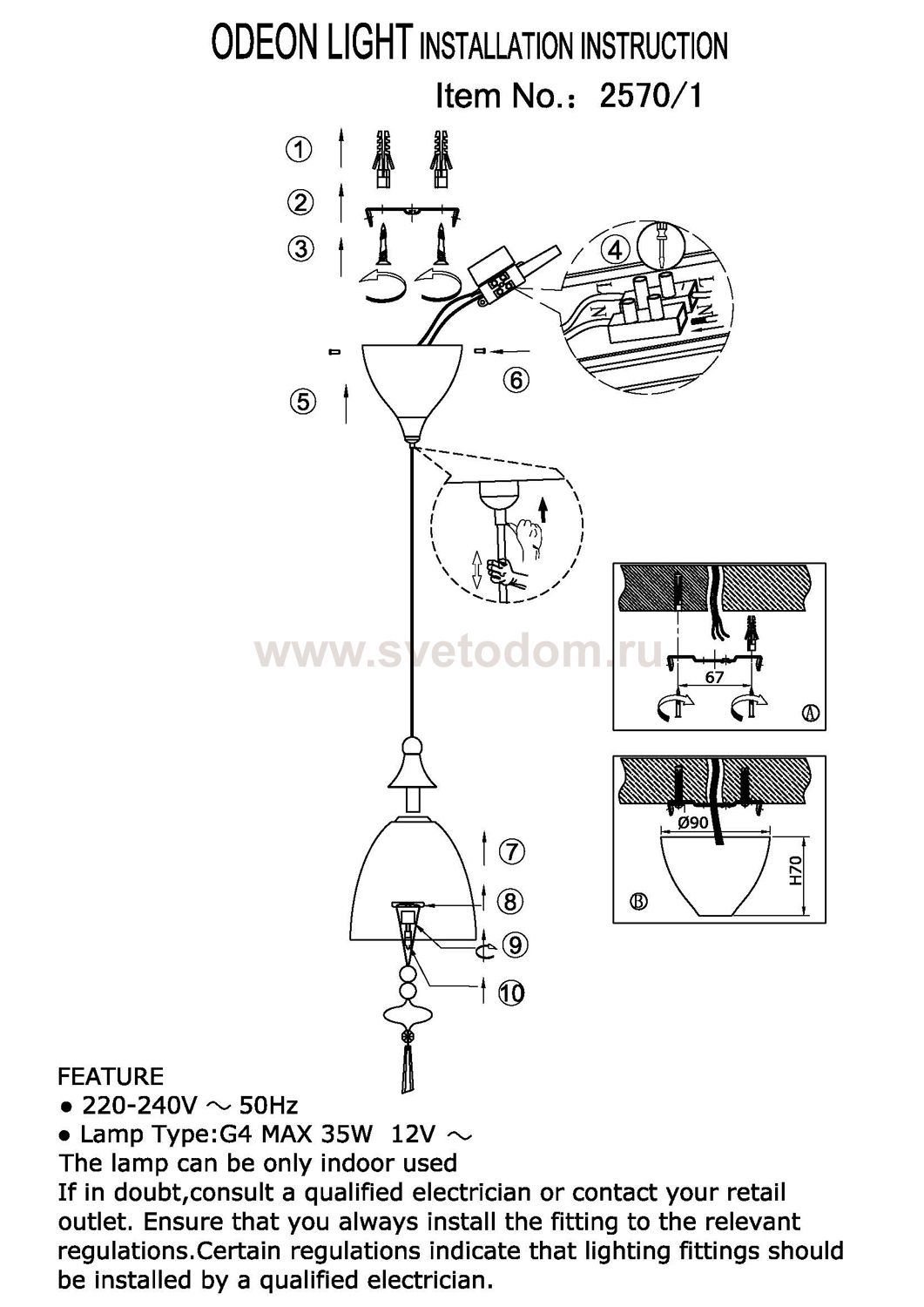 ODEON LIGHT INSTALLATION INSTRUCTION
Item No.: 2570/1

①
②
③
④
L
N
L
N
⑤
⑥

www.svetodom.ru

67
Ⓐ

Ø90
H70
Ⓑ

⑦
⑧
⑨
⑩

FEATURE
● 220-240V ~ 50Hz
● Lamp Type:G4 MAX 35W 12V ~
The lamp can be only indoor used
If in doubt,consult a qualified electrician or contact your retail outlet. Ensure that you always install the fitting to the relevant regulations.Certain regulations indicate that lighting fittings should be installed by a qualified electrician.