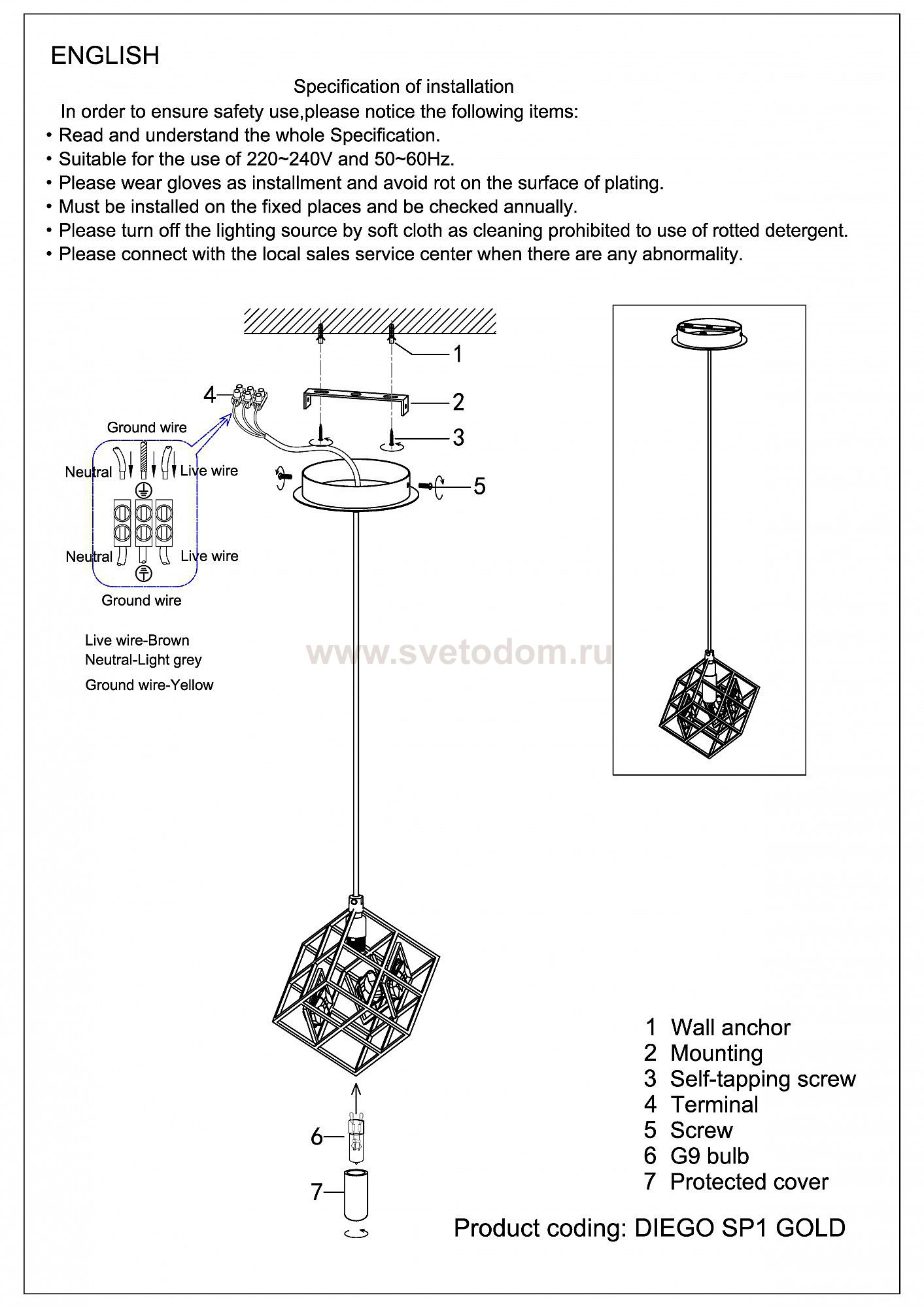 ENGLISH

Specification of installation

In order to ensure safety use,please notice the following items:
• Read and understand the whole Specification.
• Suitable for the use of 220~240V and 50~60Hz.
• Please wear gloves as installment and avoid rot on the surface of plating.
• Must be installed on the fixed places and be checked annually.
• Please turn off the lighting source by soft cloth as cleaning prohibited to use of rotted detergent.
• Please connect with the local sales service center when there are any abnormality.

1
2
3
4
5

Ground wire
Neutral
Live wire
Neutral
Live wire
Ground wire

Live wire-Brown
Neutral-Light grey
Ground wire-Yellow

www.svetodom.ru

6
7

1 Wall anchor
2 Mounting
3 Self-tapping screw
4 Terminal
5 Screw
6 G9 bulb
7 Protected cover

Product coding: DIEGO SP1 GOLD