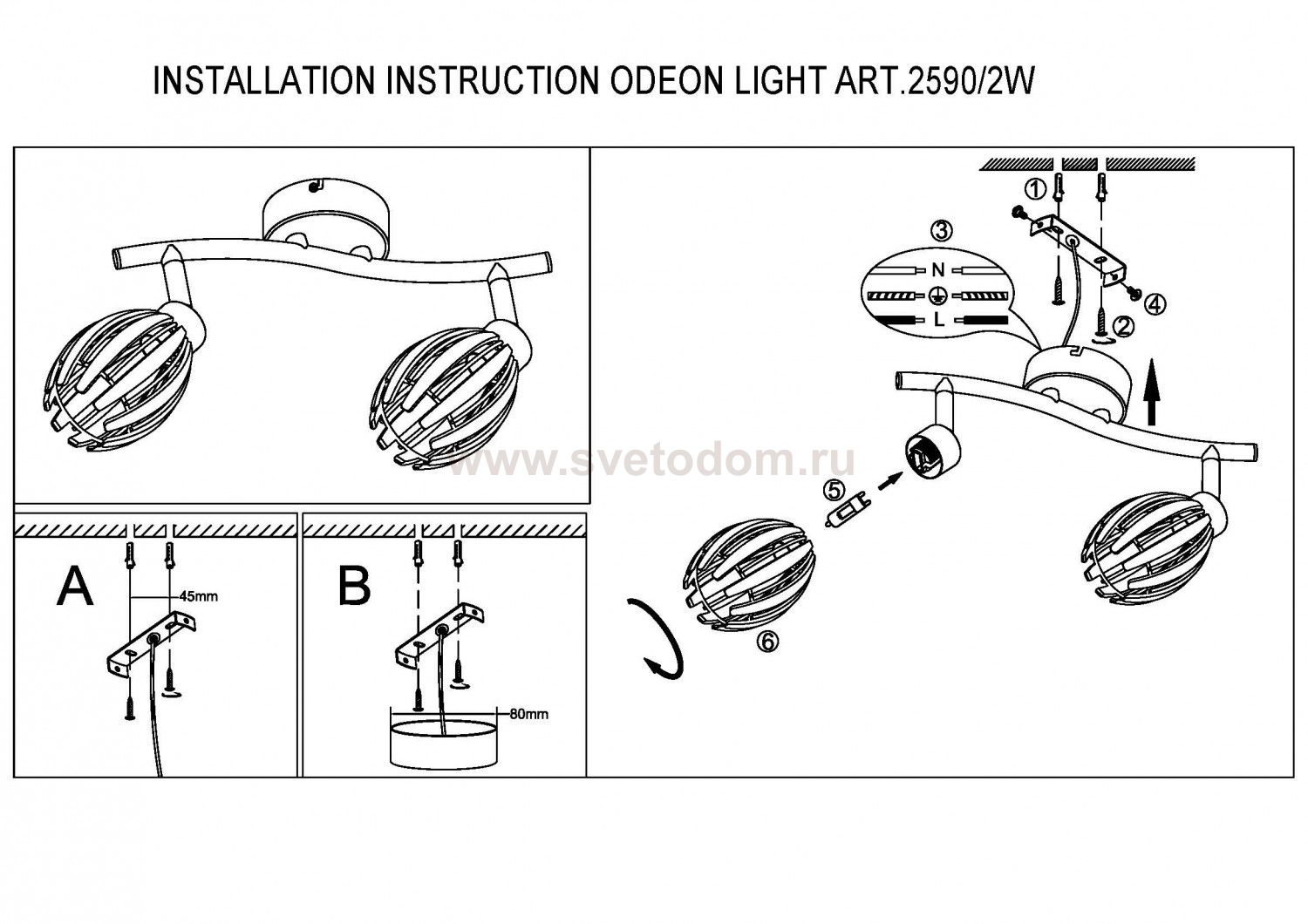 INSTALLATION INSTRUCTION ODEON LIGHT ART.2590/2W

www.svetodom.ru

A
45mm

B
80mm

①
②
③
N
L
④
⑤
⑥