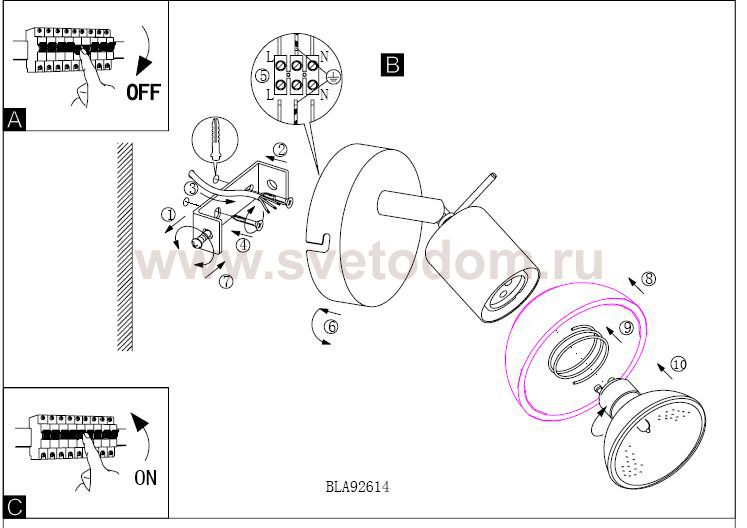 OFF
A
B
L
N
⑤
L
N
②
③
①
④
⑦
www.svetodom.ru
⑥
⑧
⑨
⑩
ON
C
BLA92614