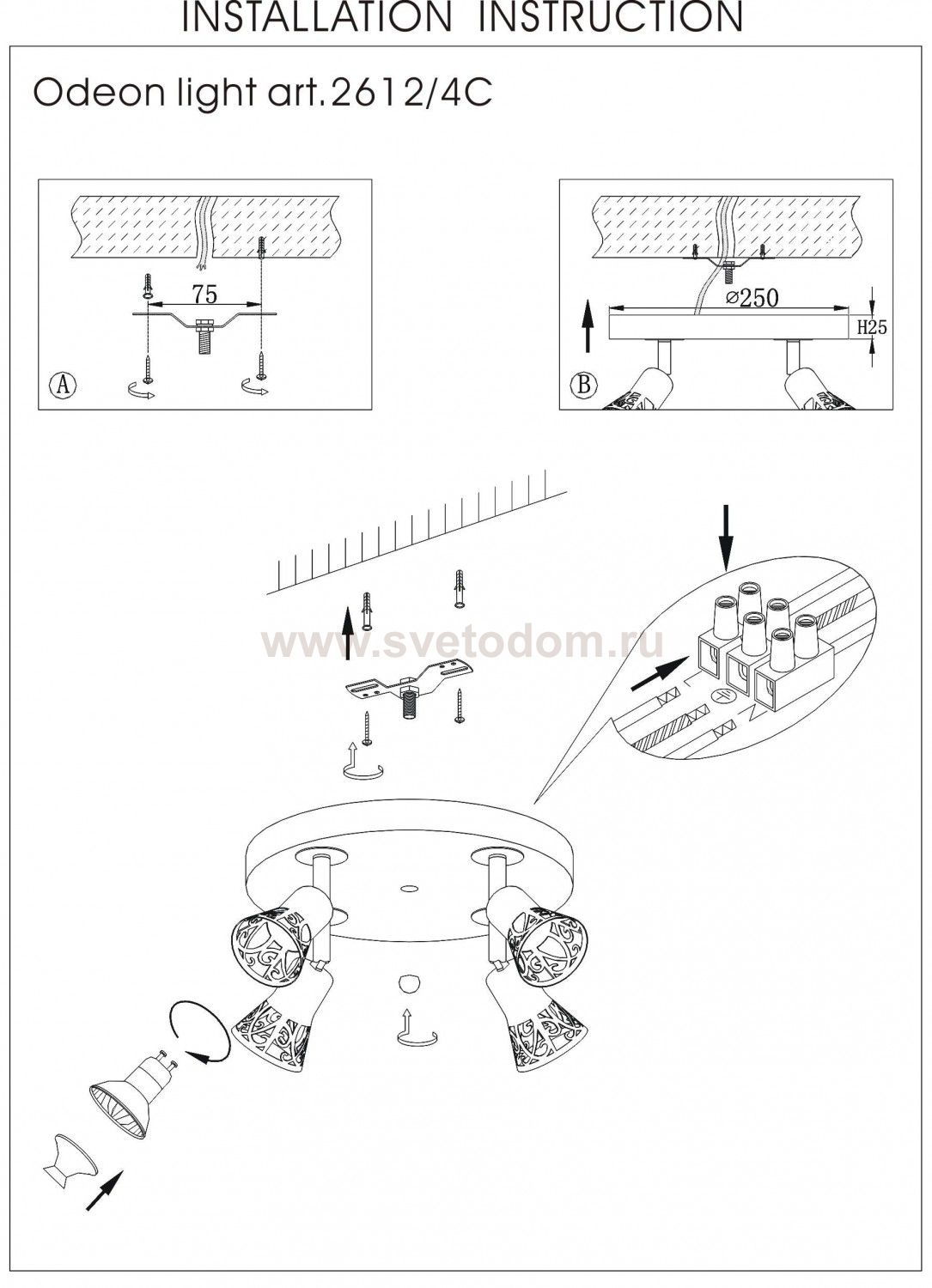 INSTALLATION INSTRUCTION

Odeon light art.2612/4C

75

A

⌀250

H25

B

www.svetodom.ru