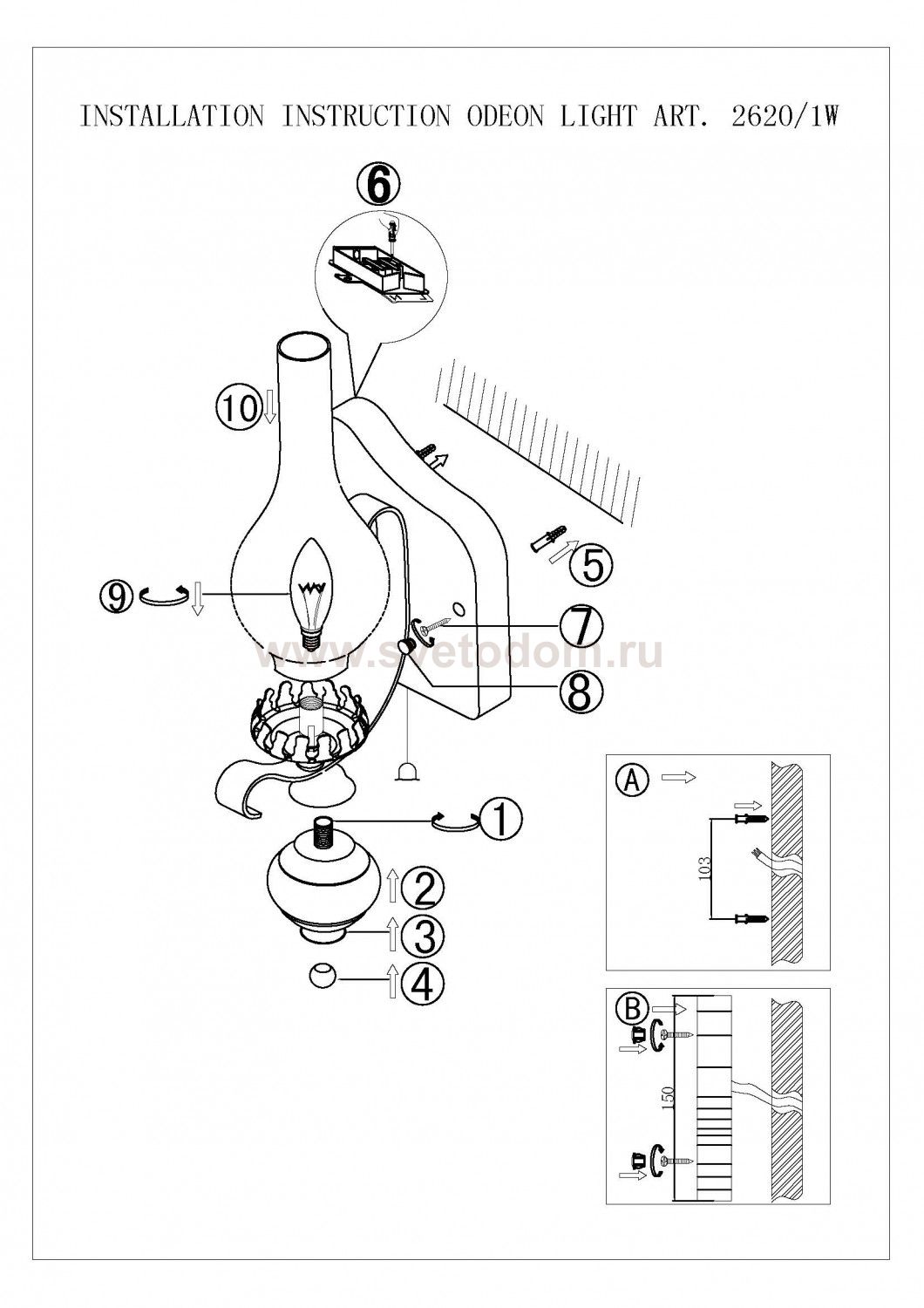 INSTALLATION INSTRUCTION ODEON LIGHT ART. 2620/1W

6

10

5

9

7

www.svetodom.ru

8

1

2

3

4

A

103

B

150