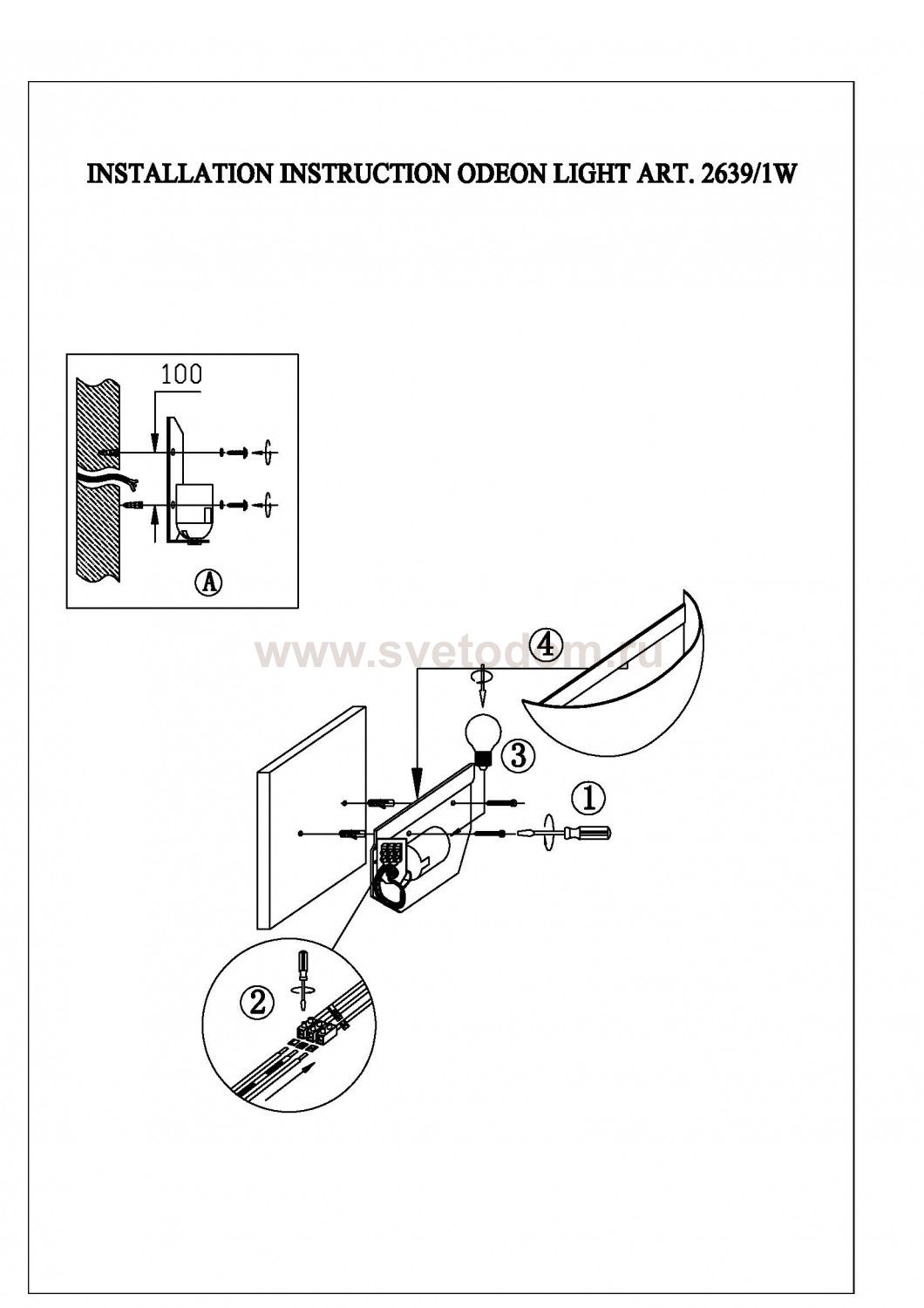 INSTALLATION INSTRUCTION ODEON LIGHT ART. 2639/1W

100

Ⓐ

www.svetodom.ru

④

③

①

②