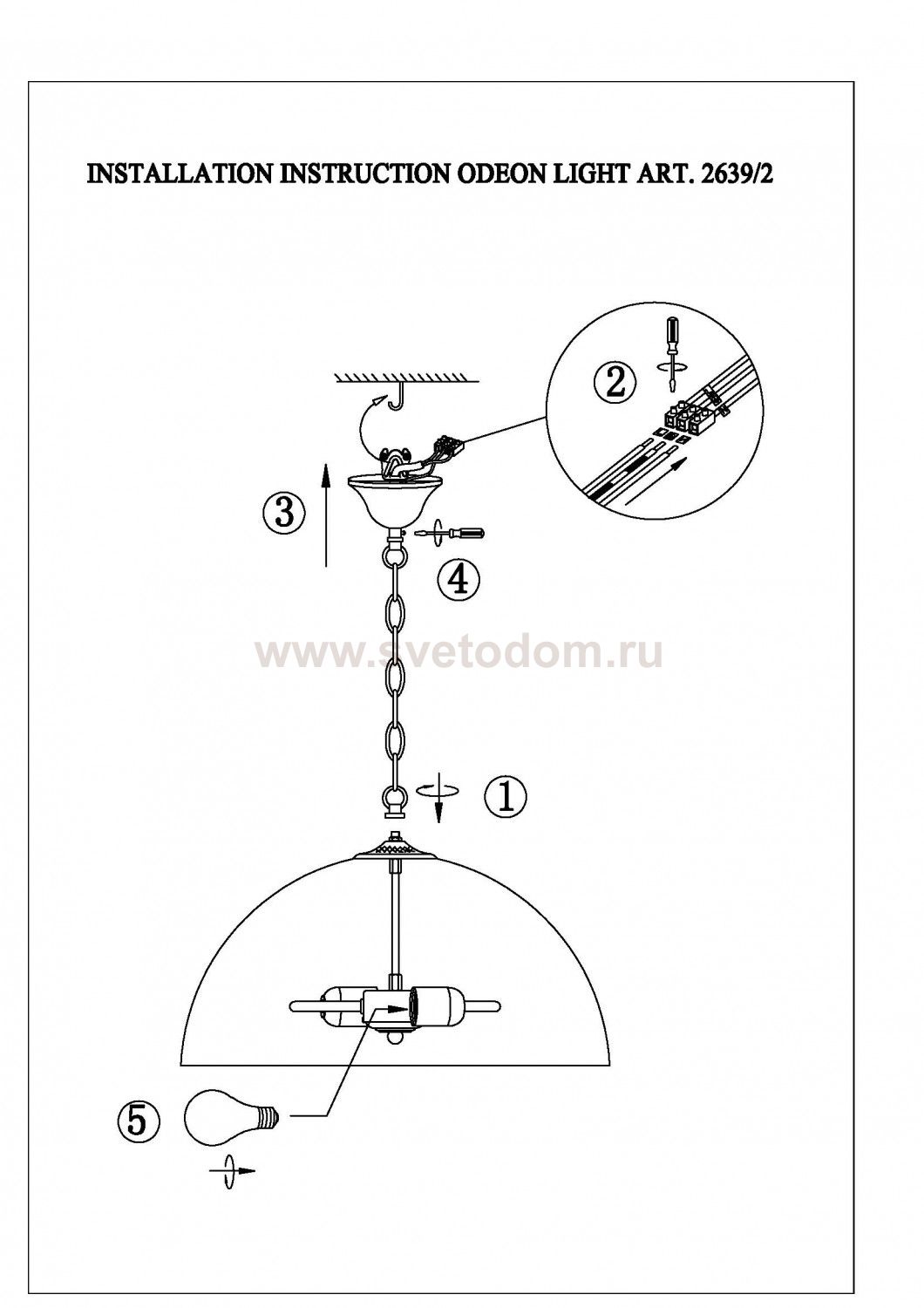 INSTALLATION INSTRUCTION ODEON LIGHT ART. 2639/2

②

③

④

www.svetodom.ru

①

⑤