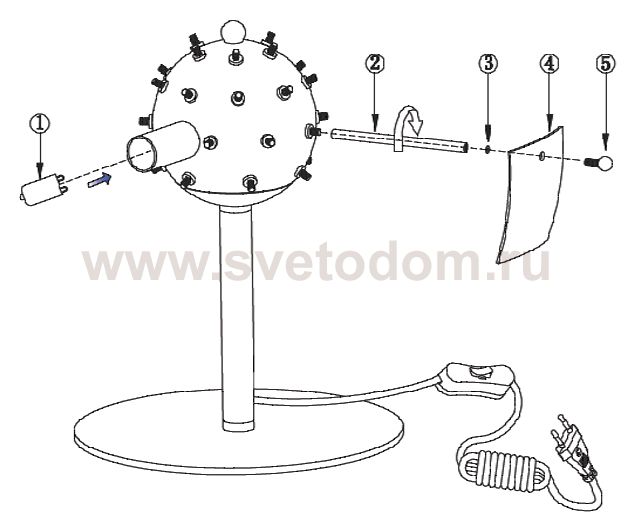 ①
②
③
④
⑤
www.svetodom.ru