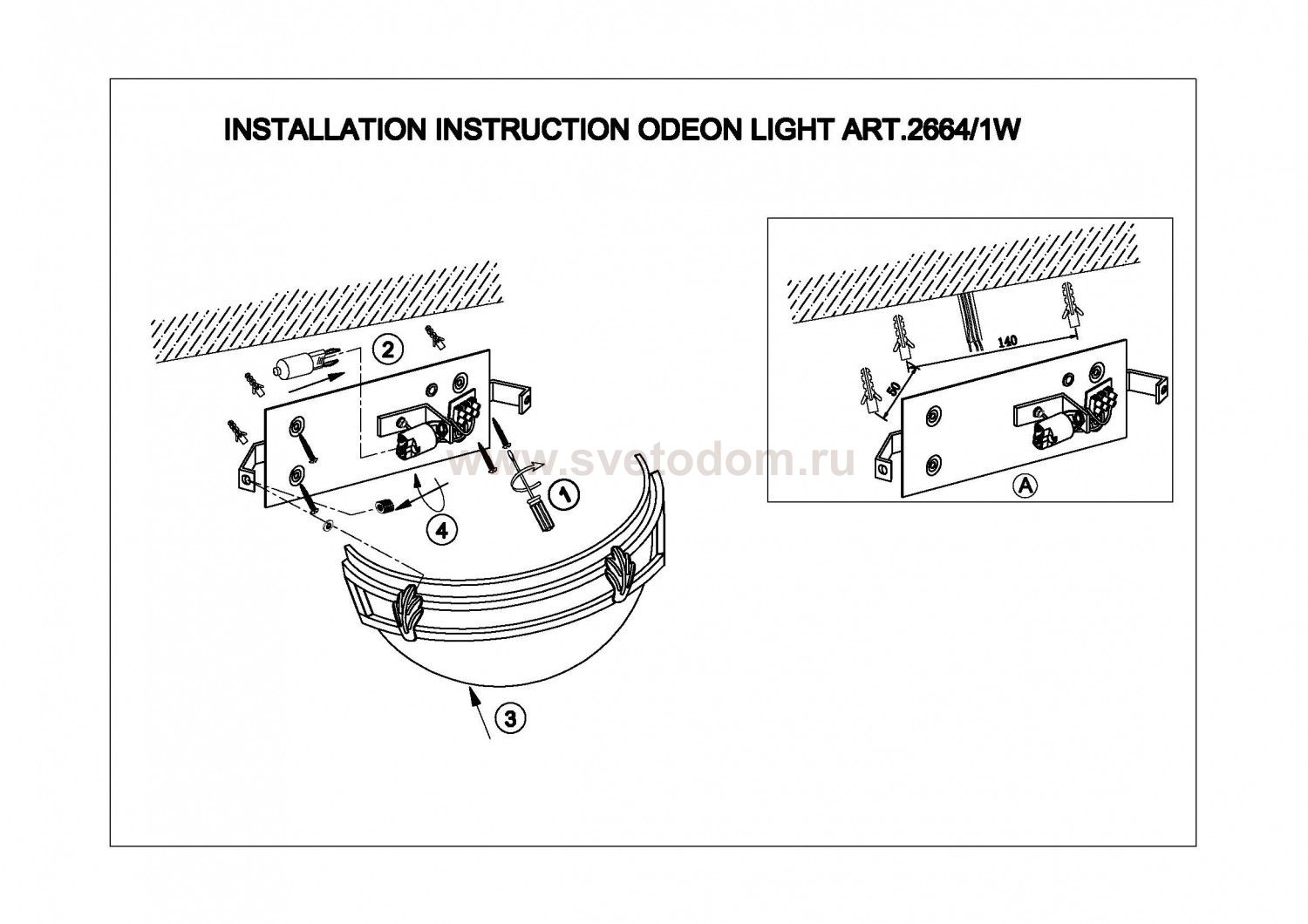 INSTALLATION INSTRUCTION ODEON LIGHT ART.2664/1W

2

1

4

3

www.svetodom.ru

140

50

A