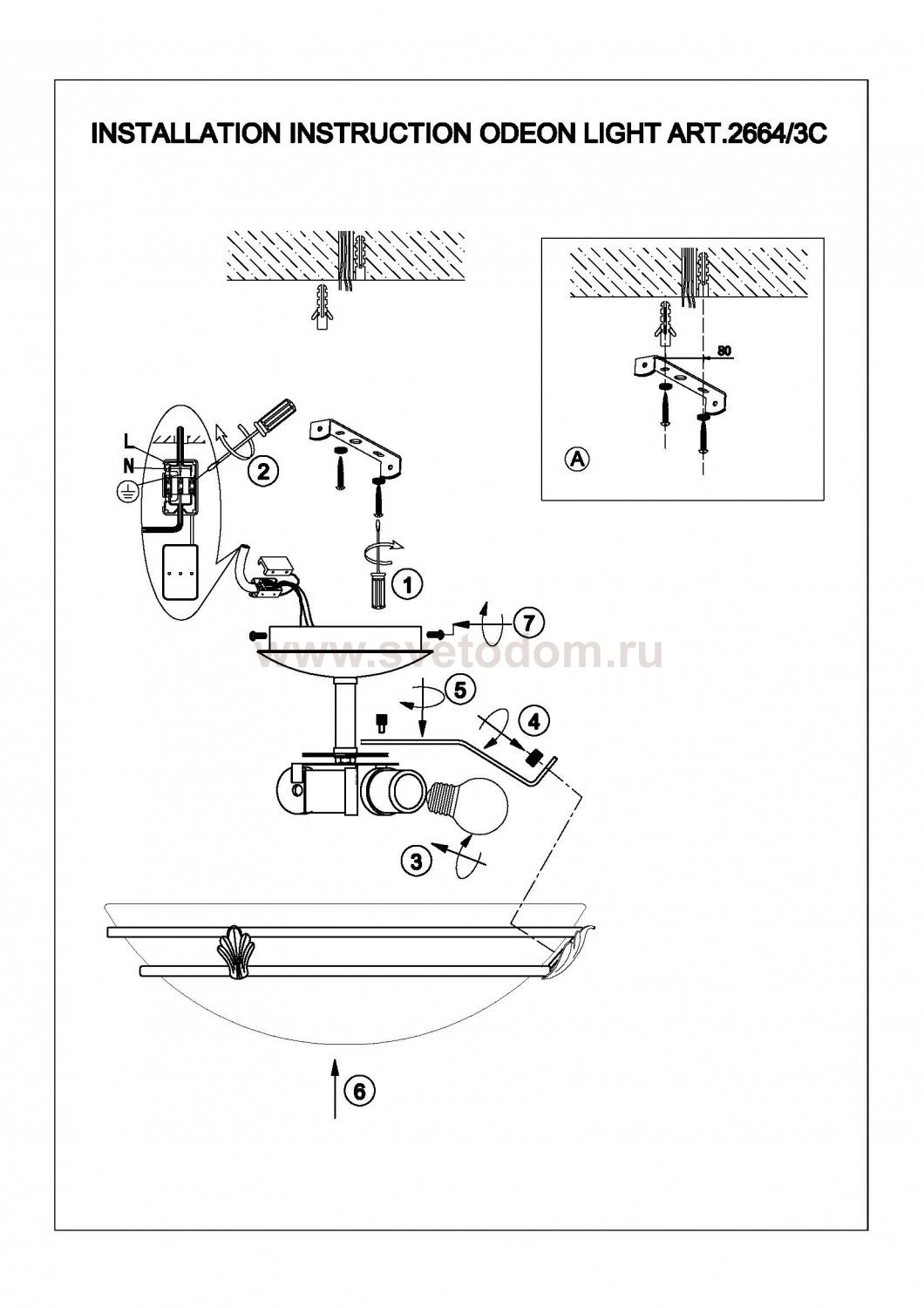 INSTALLATION INSTRUCTION ODEON LIGHT ART.2664/3C

80

A

L
N

2

1

7

www.svetodom.ru

5

4

3

6